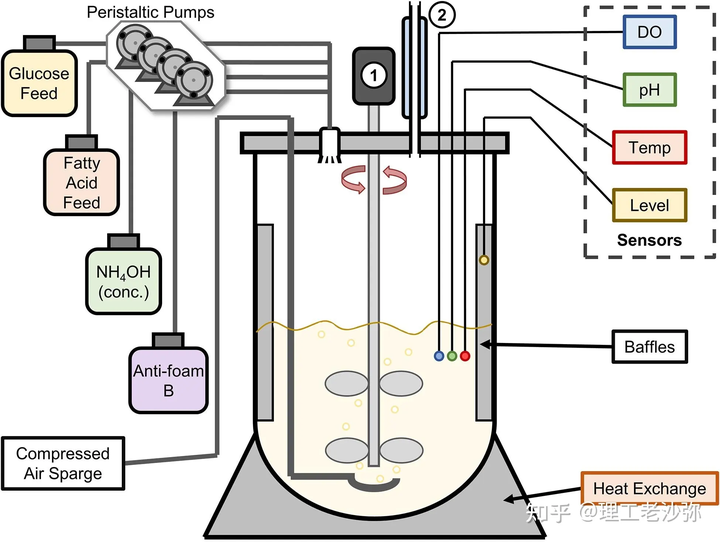 Peristaltic Pumps

Glucose Feed

Fatty Acid Feed

$NH_4OH$ (conc.)

Anti-foam B

Compressed Air Sparge

1

2

DO

pH

Temp

Level

Sensors

Baffles

Heat Exchange

知乎 @理工老沙弥