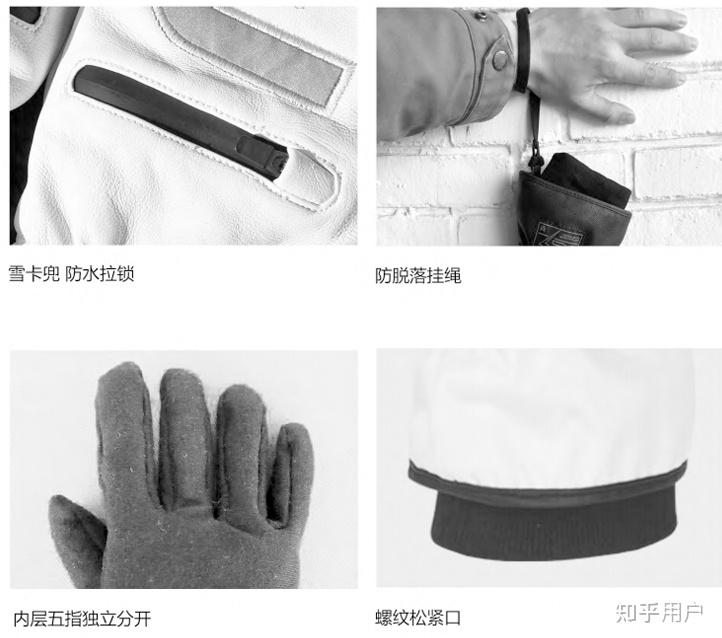 雪卡兜 防水拉锁

防脱落挂绳

内层五指独立分开

螺纹松紧口

知乎用户