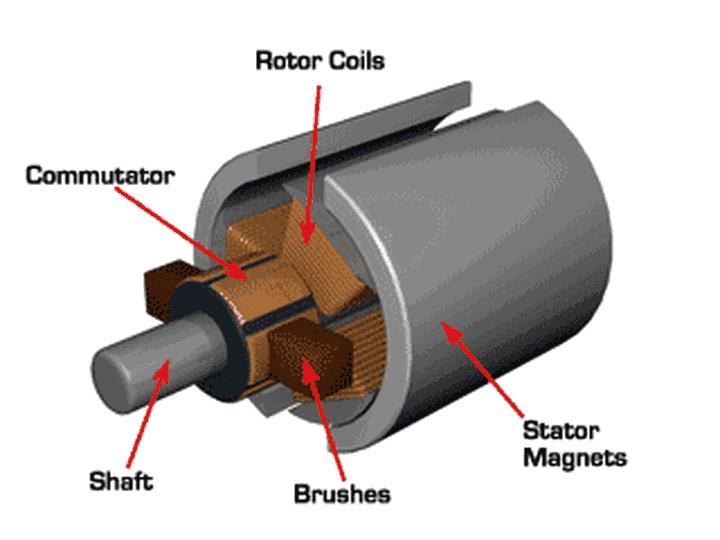 Rotor Coils

Commutator

Stator Magnets

Shaft

Brushes