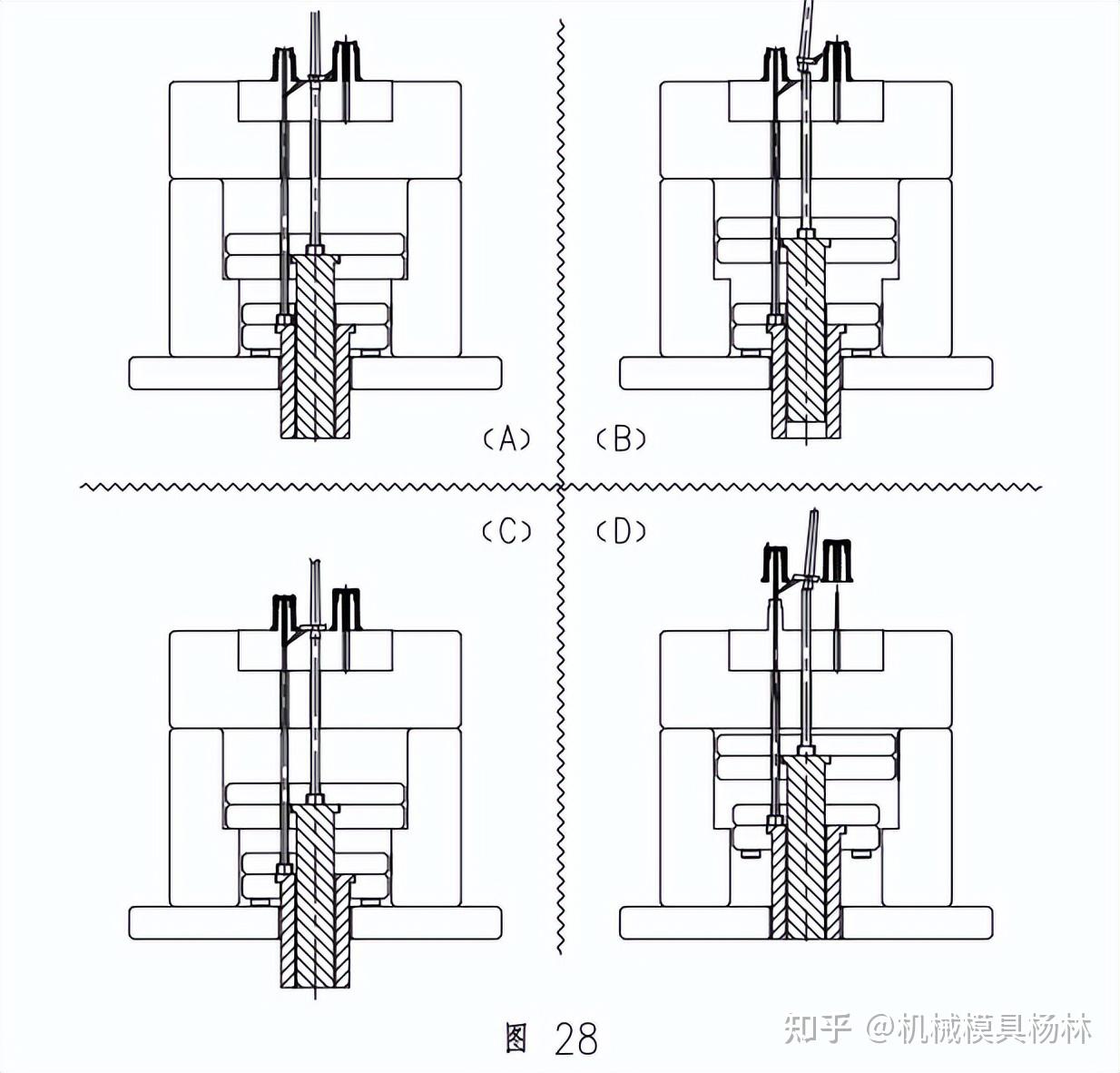 (A)

(B)

(C)

(D)

图 28

知乎 @机械模具杨林