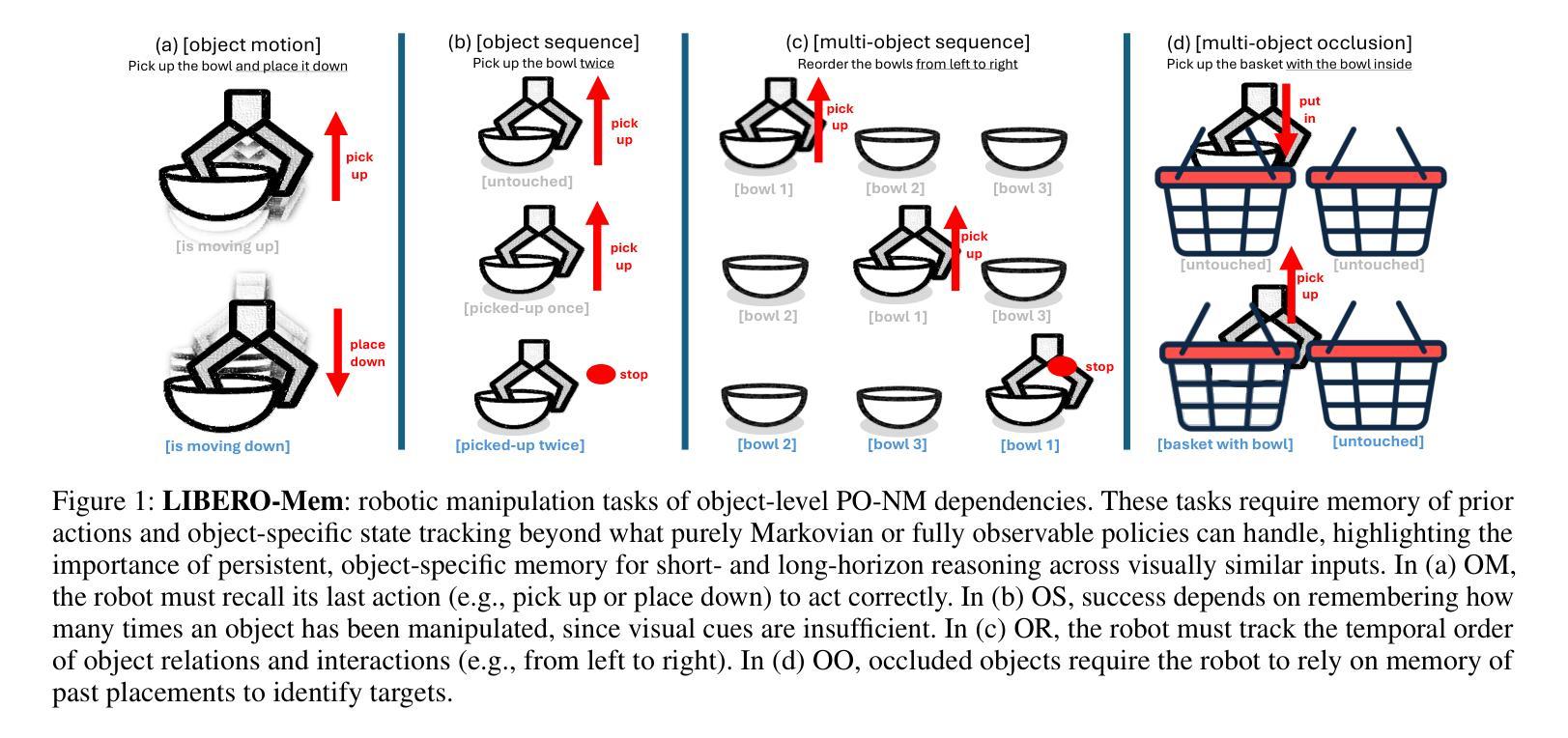 (a) [object motion]
Pick up the bowl and place it down

pick up

[is moving up]

place down

[is moving down]

(b) [object sequence]
Pick up the bowl twice

pick up

[untouched]

pick up

[picked-up once]

stop

[picked-up twice]

(c) [multi-object sequence]
Reorder the bowls from left to right

pick up

[bowl 1] [bowl 2] [bowl 3]

pick up

[bowl 2] [bowl 1] [bowl 3]

stop

[bowl 2] [bowl 3] [bowl 1]

(d) [multi-object occlusion]
Pick up the basket with the bowl inside

put in

[untouched] [untouched]

pick up

[basket with bowl] [untouched]

Figure 1: **LIBERO-Mem**: robotic manipulation tasks of object-level PO-NM dependencies. These tasks require memory of prior actions and object-specific state tracking beyond what purely Markovian or fully observable policies can handle, highlighting the importance of persistent, object-specific memory for short- and long-horizon reasoning across visually similar inputs. In (a) OM, the robot must recall its last action (e.g., pick up or place down) to act correctly. In (b) OS, success depends on remembering how many times an object has been manipulated, since visual cues are insufficient. In (c) OR, the robot must track the temporal order of object relations and interactions (e.g., from left to right). In (d) OO, occluded objects require the robot to rely on memory of past placements to identify targets.