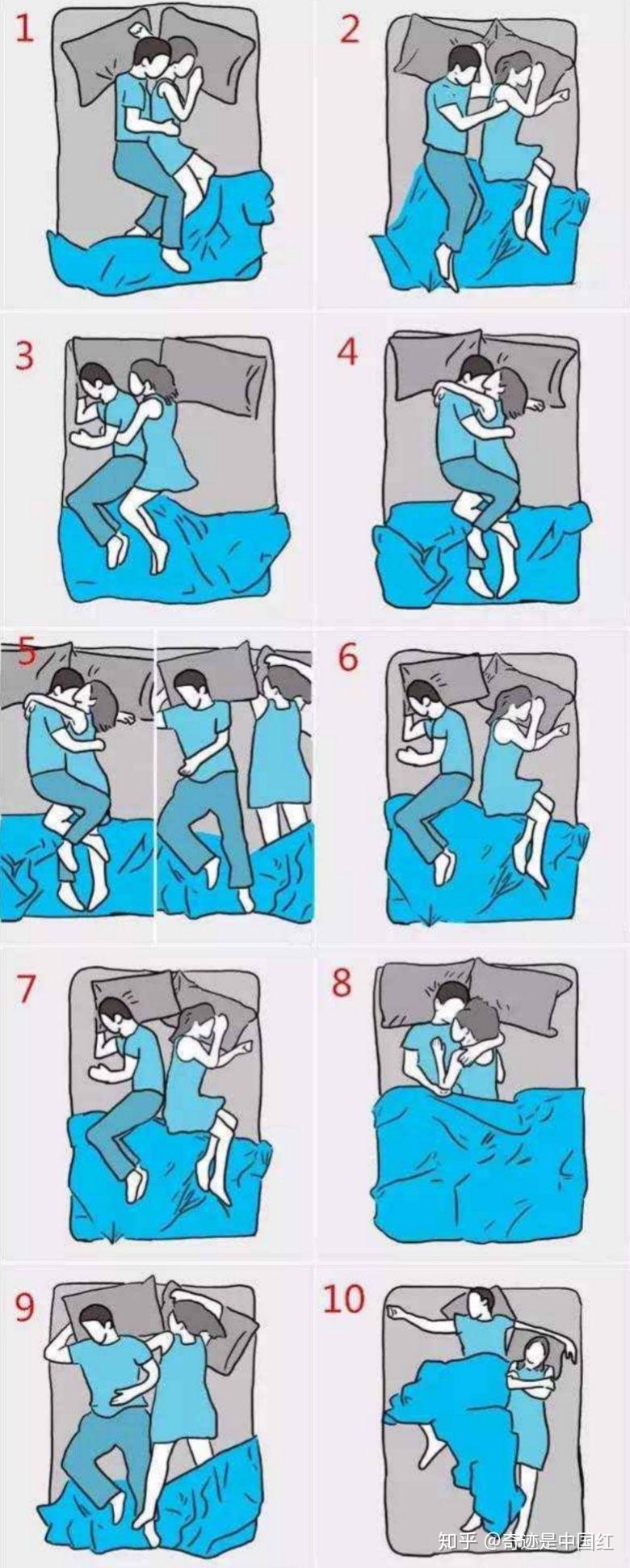 1

2

3

4

5

6

7

8

9

10

知乎 @奇迹是中国红