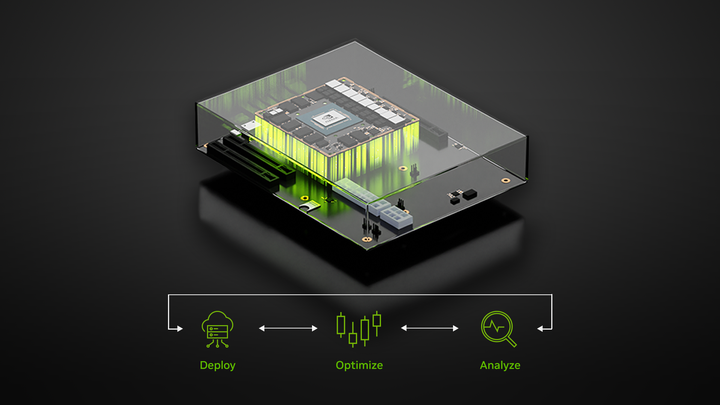 Deploy

Optimize

Analyze