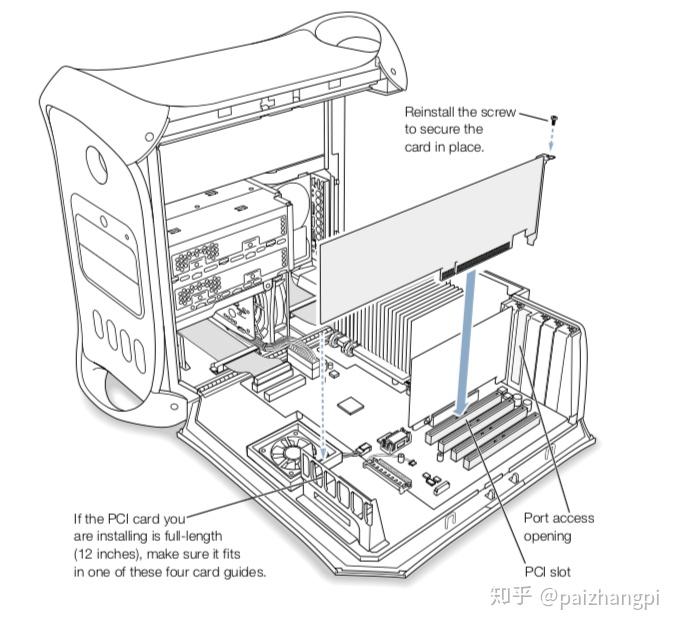 Reinstall the screw to secure the card in place.

If the PCI card you are installing is full-length (12 inches), make sure it fits in one of these four card guides.

Port access opening

PCI slot

知乎 @paizhangpi