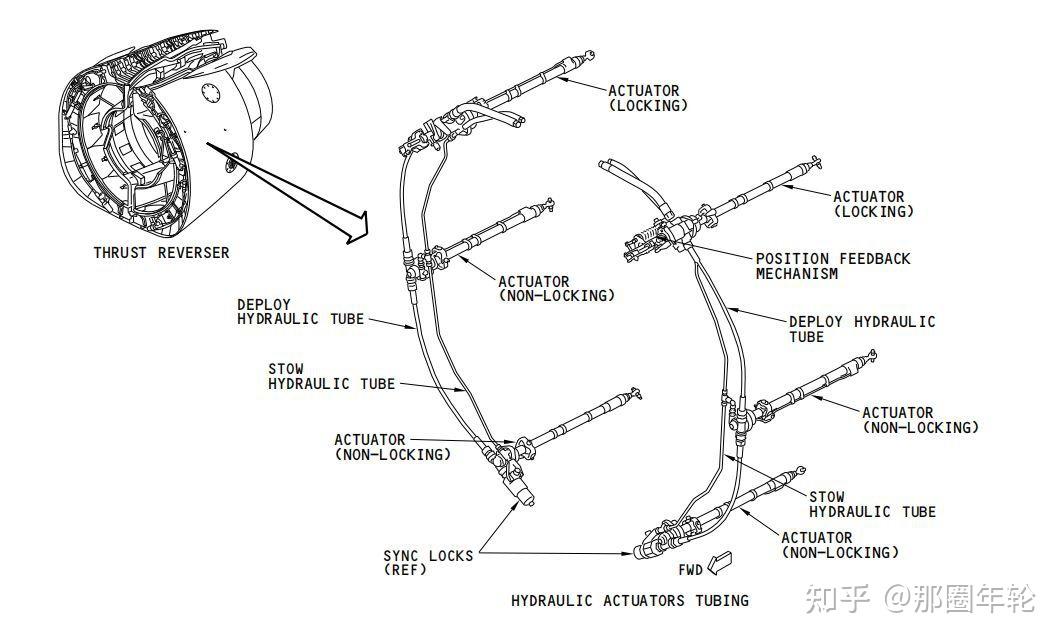 THRUST REVERSER

ACTUATOR
(LOCKING)

ACTUATOR
(LOCKING)

POSITION FEEDBACK
MECHANISM

ACTUATOR
(NON-LOCKING)

DEPLOY
HYDRAULIC TUBE

DEPLOY HYDRAULIC
TUBE

STOW
HYDRAULIC TUBE

ACTUATOR
(NON-LOCKING)

ACTUATOR
(NON-LOCKING)

STOW
HYDRAULIC TUBE

ACTUATOR
(NON-LOCKING)

SYNC LOCKS
(REF)

FWD

HYDRAULIC ACTUATORS TUBING

知乎 @那圈年轮