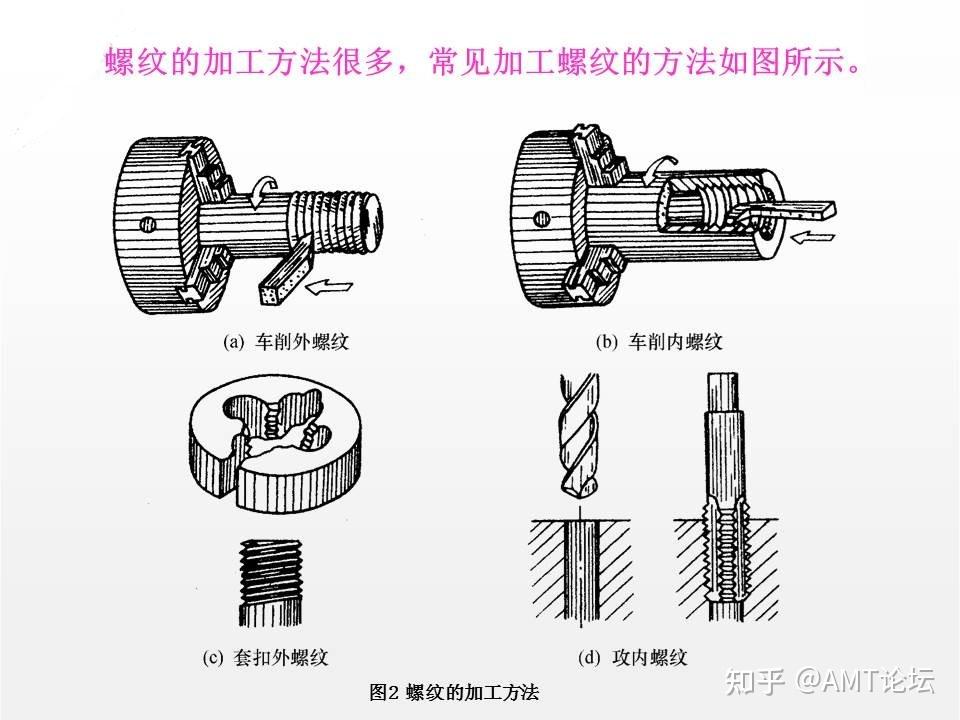 螺纹的加工方法很多，常见加工螺纹的方法如图所示。

(a) 车削外螺纹

(b) 车削内螺纹

(c) 套扣外螺纹

(d) 攻内螺纹

图2 螺纹的加工方法

知乎 @AMT论坛