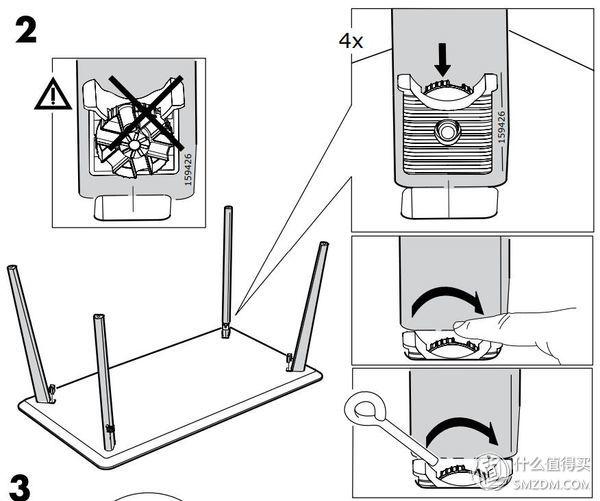 2

159426

4x

159426

3

什么值得买
SMZDM.COM