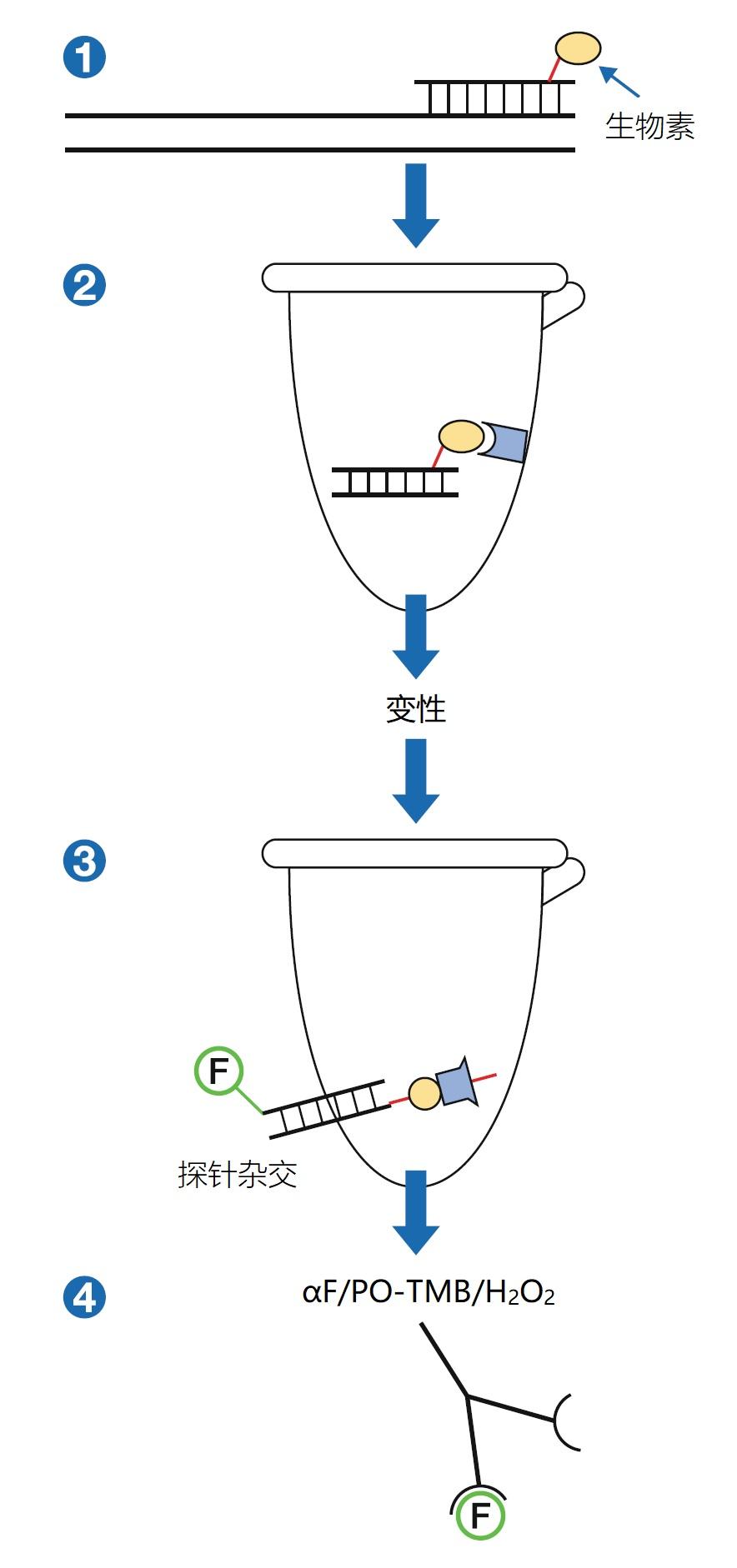 1

生物素

2

变性

3

F

探针杂交

4

αF/PO-TMB/$H_2O_2$

F