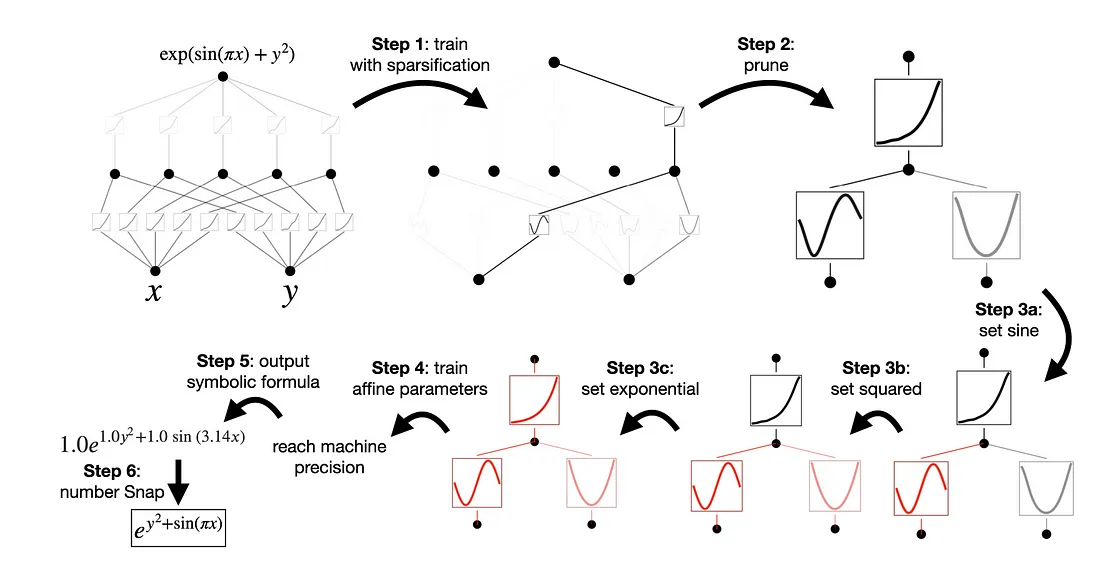 $\exp(\sin(\pi x) + y^2)$

$x$ $y$

**Step 1**: train with sparsification

**Step 2**: prune

**Step 3a**: set sine

**Step 3b**: set squared

**Step 3c**: set exponential

**Step 4**: train affine parameters

reach machine precision

**Step 5**: output symbolic formula

$1.0e^{1.0y^2+1.0\sin(3.14x)}$

**Step 6**: number Snap

$e^{y^2+\sin(\pi x)}$