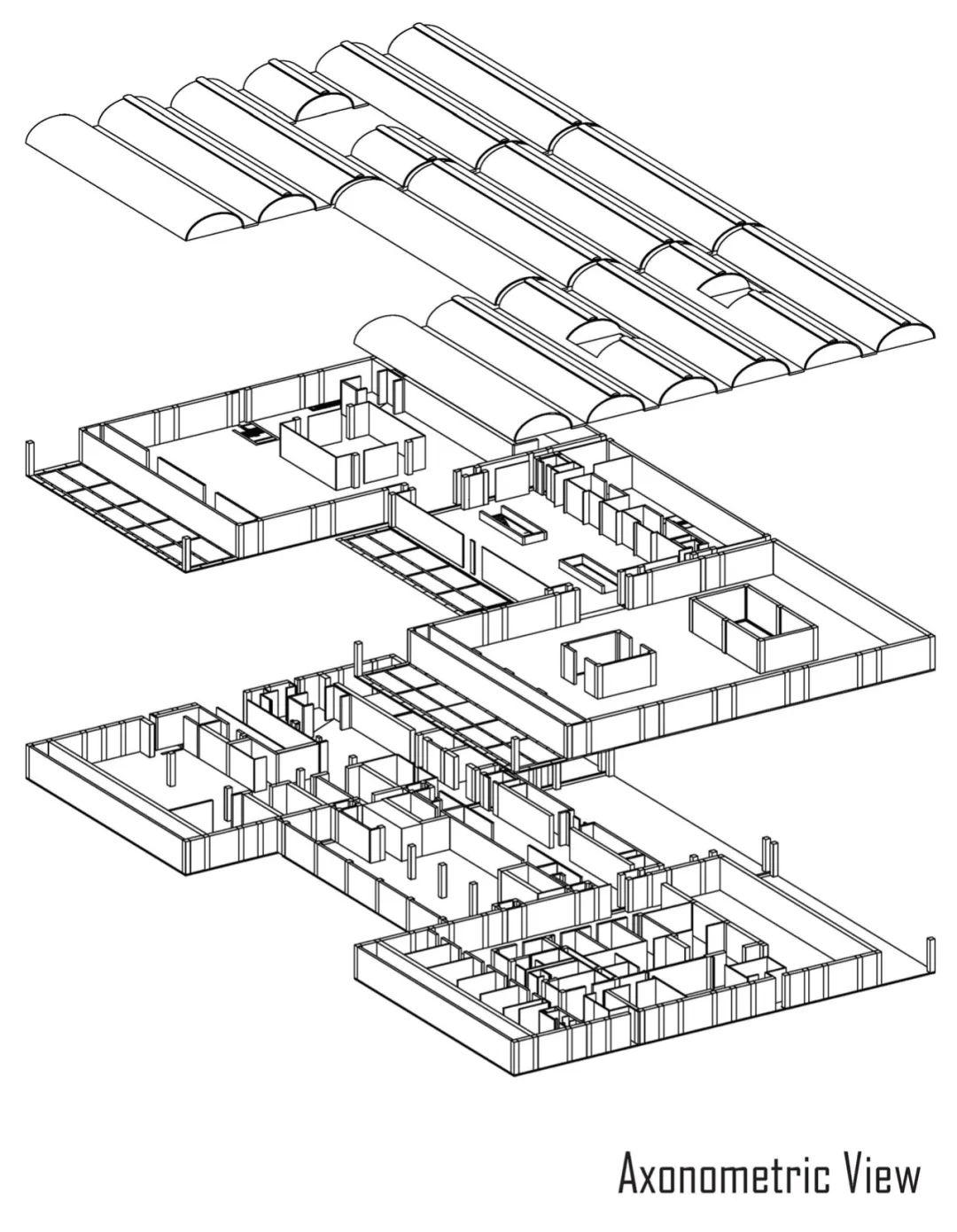 Axonometric View