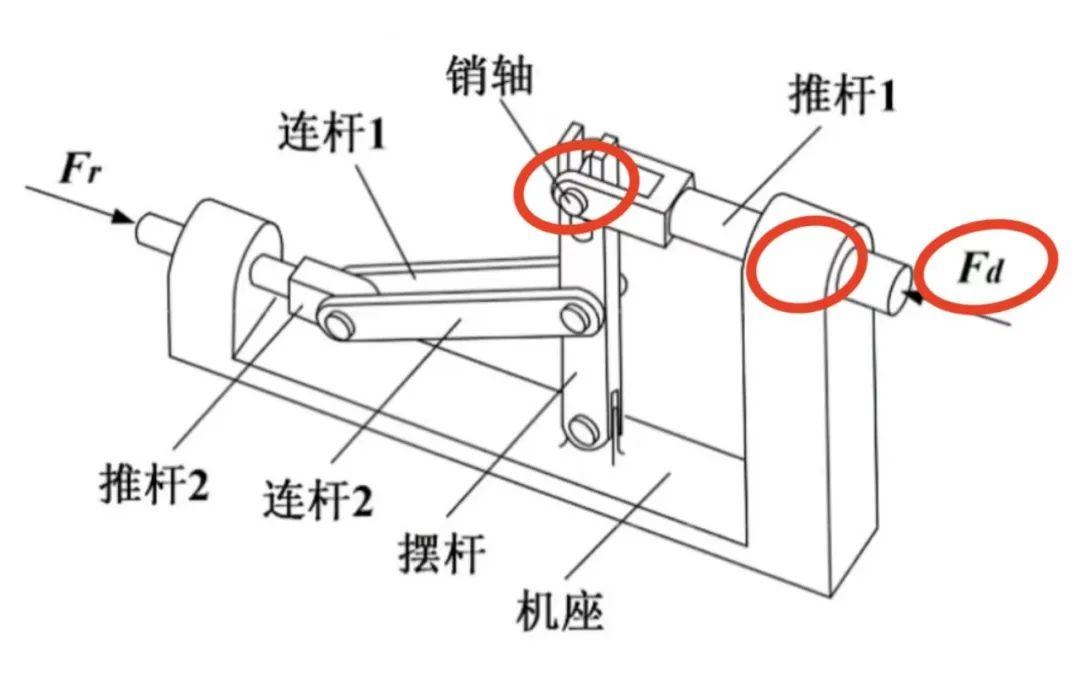 销轴
推杆1
连杆1
$F_r$
$F_d$
推杆2
连杆2
摆杆
机座