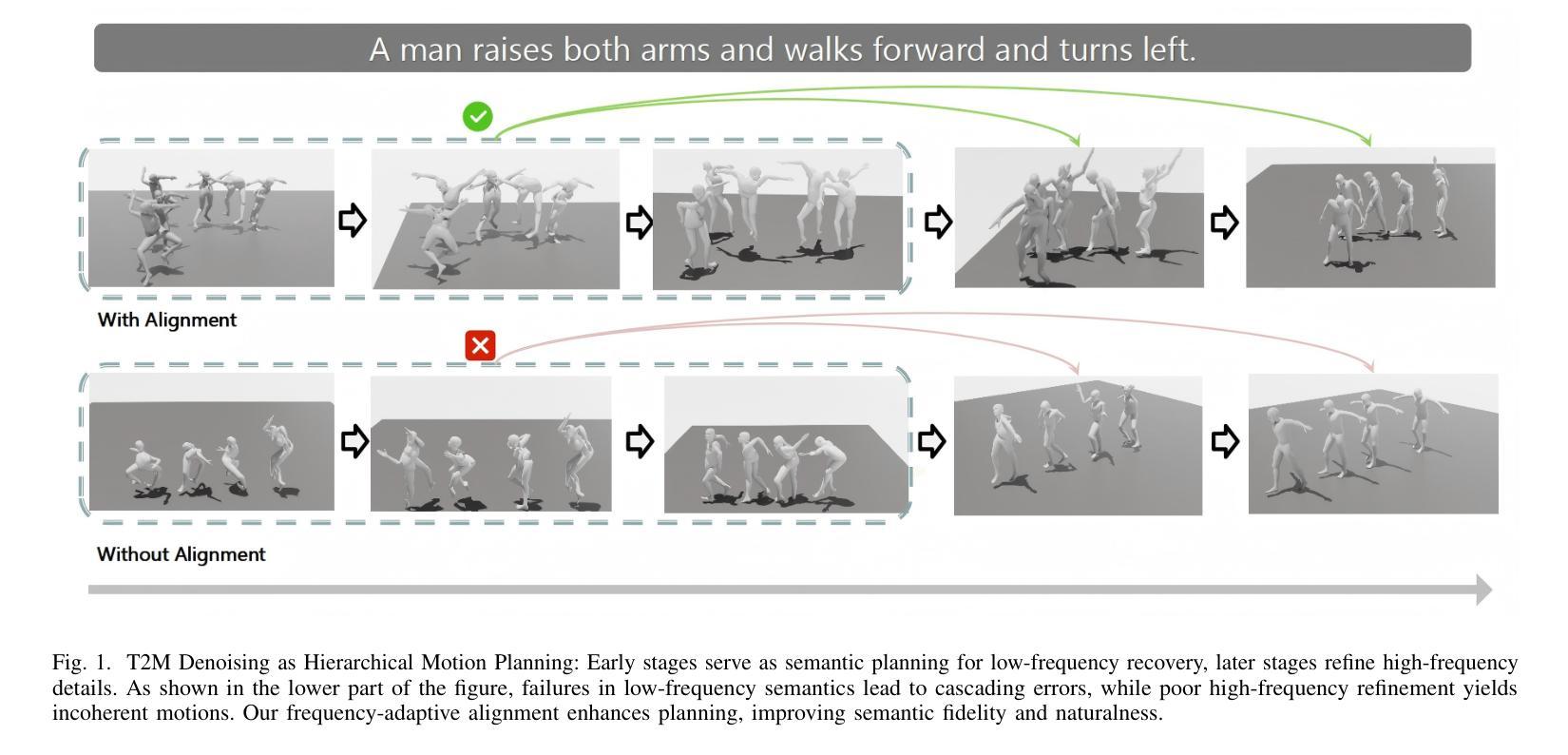 A man raises both arms and walks forward and turns left.

With Alignment

Without Alignment

Fig. 1. T2M Denoising as Hierarchical Motion Planning: Early stages serve as semantic planning for low-frequency recovery, later stages refine high-frequency details. As shown in the lower part of the figure, failures in low-frequency semantics lead to cascading errors, while poor high-frequency refinement yields incoherent motions. Our frequency-adaptive alignment enhances planning, improving semantic fidelity and naturalness.