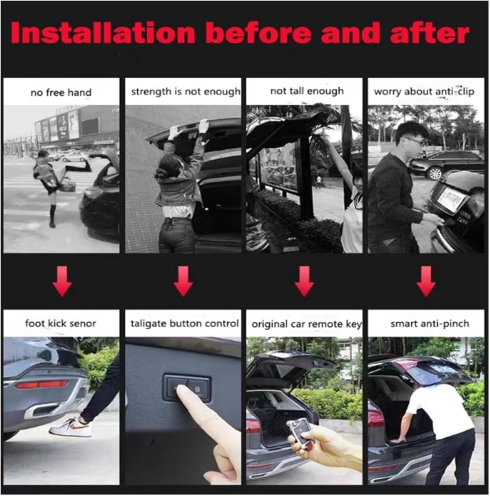 Installation before and after

no free hand

strength is not enough

not tall enough

worry about anti-clip

foot kick senor

taligate button control

original car remote key

smart anti-pinch