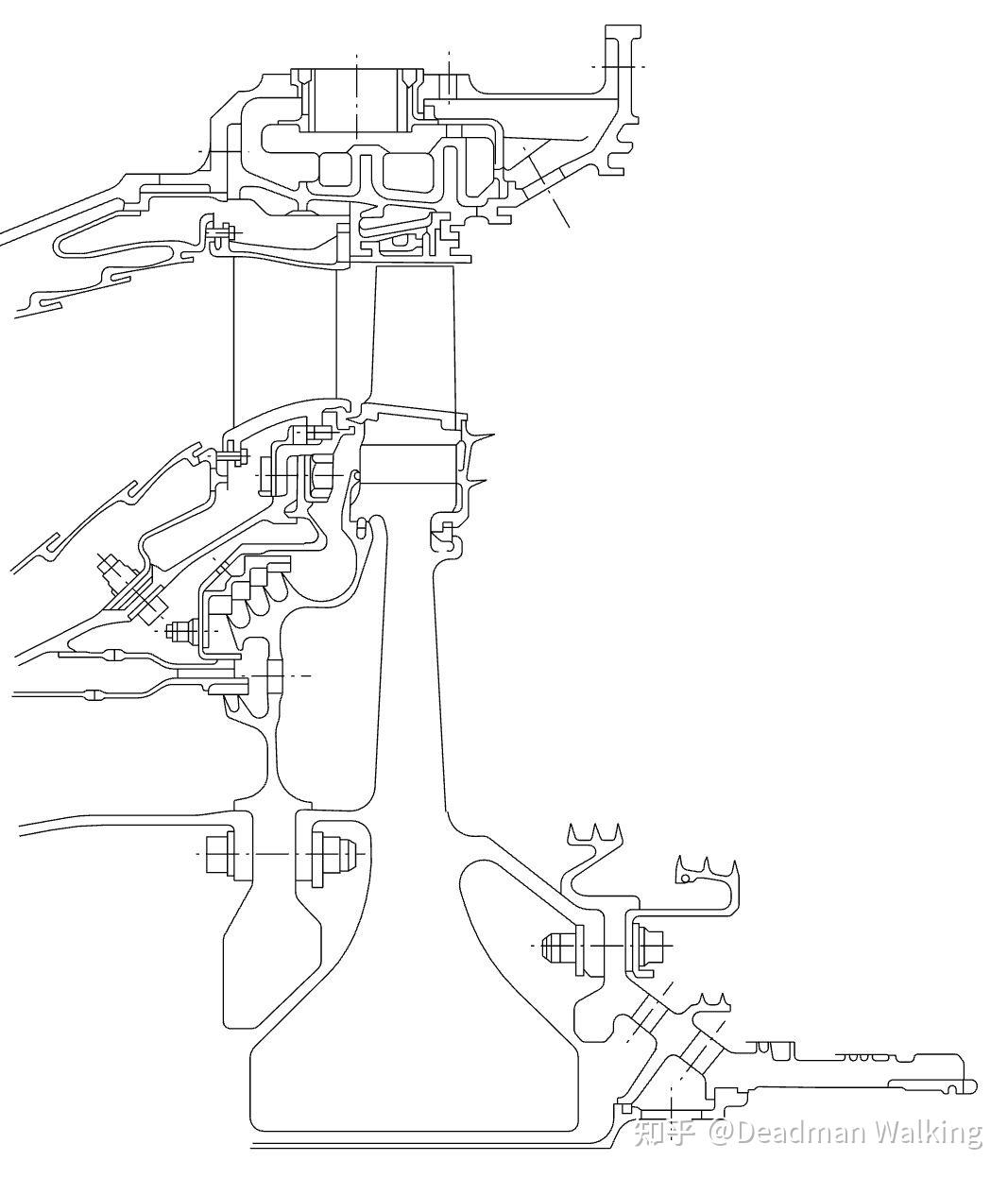 知乎 @Deadman Walking