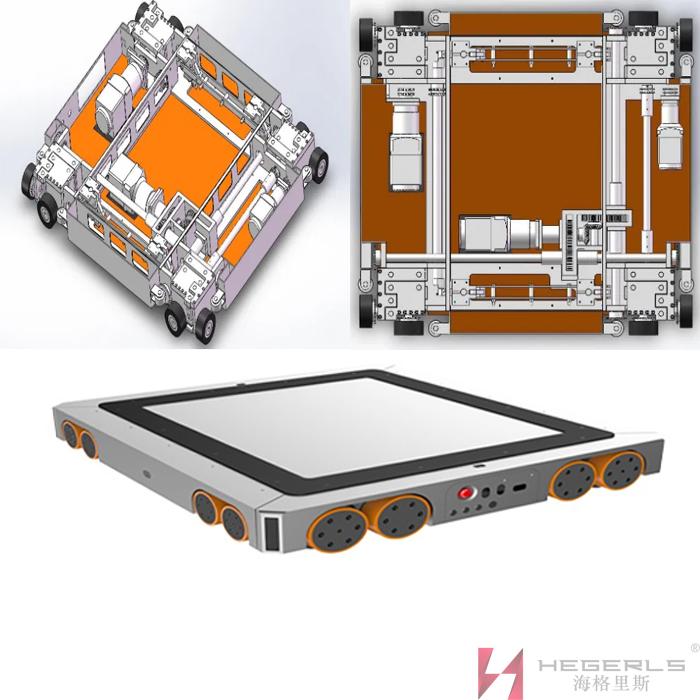 HEGERLS®
海格里斯