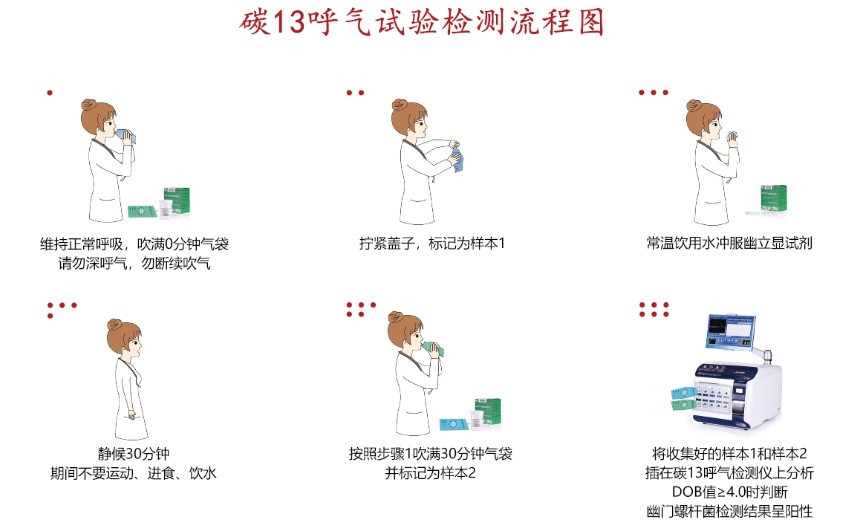 碳13呼气试验检测流程图

维持正常呼吸，吹满0分钟气袋
请勿深呼气，勿断续吹气

拧紧盖子，标记为样本1

常温饮用水冲服幽立显试剂

静候30分钟
期间不要运动、进食、饮水

按照步骤1吹满30分钟气袋
并标记为样本2

将收集好的样本1和样本2
插在碳13呼气检测仪上分析
DOB值≥4.0时判断
幽门螺杆菌检测结果呈阳性