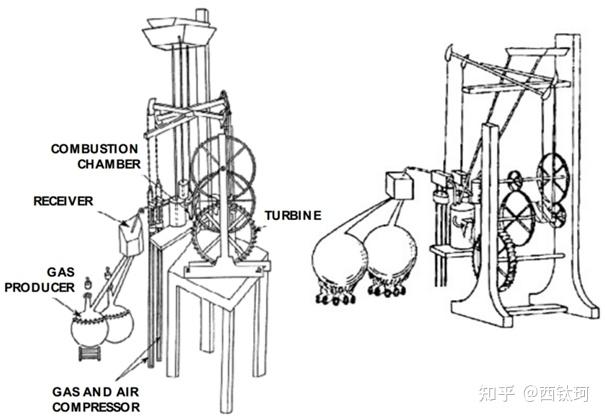 COMBUSTION CHAMBER

RECEIVER

TURBINE

GAS PRODUCER

GAS AND AIR COMPRESSOR

知乎 @西钛珂