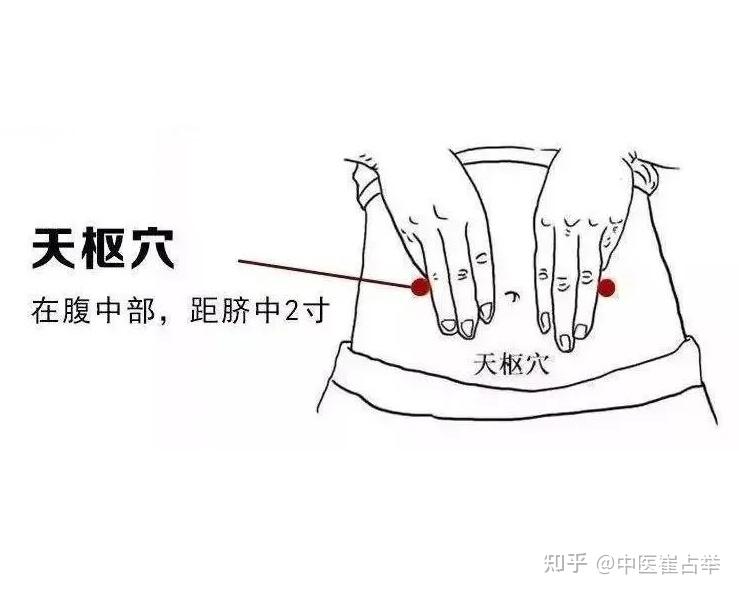 天枢穴

在腹中部，距脐中2寸

天枢穴

知乎 @中医崔占举