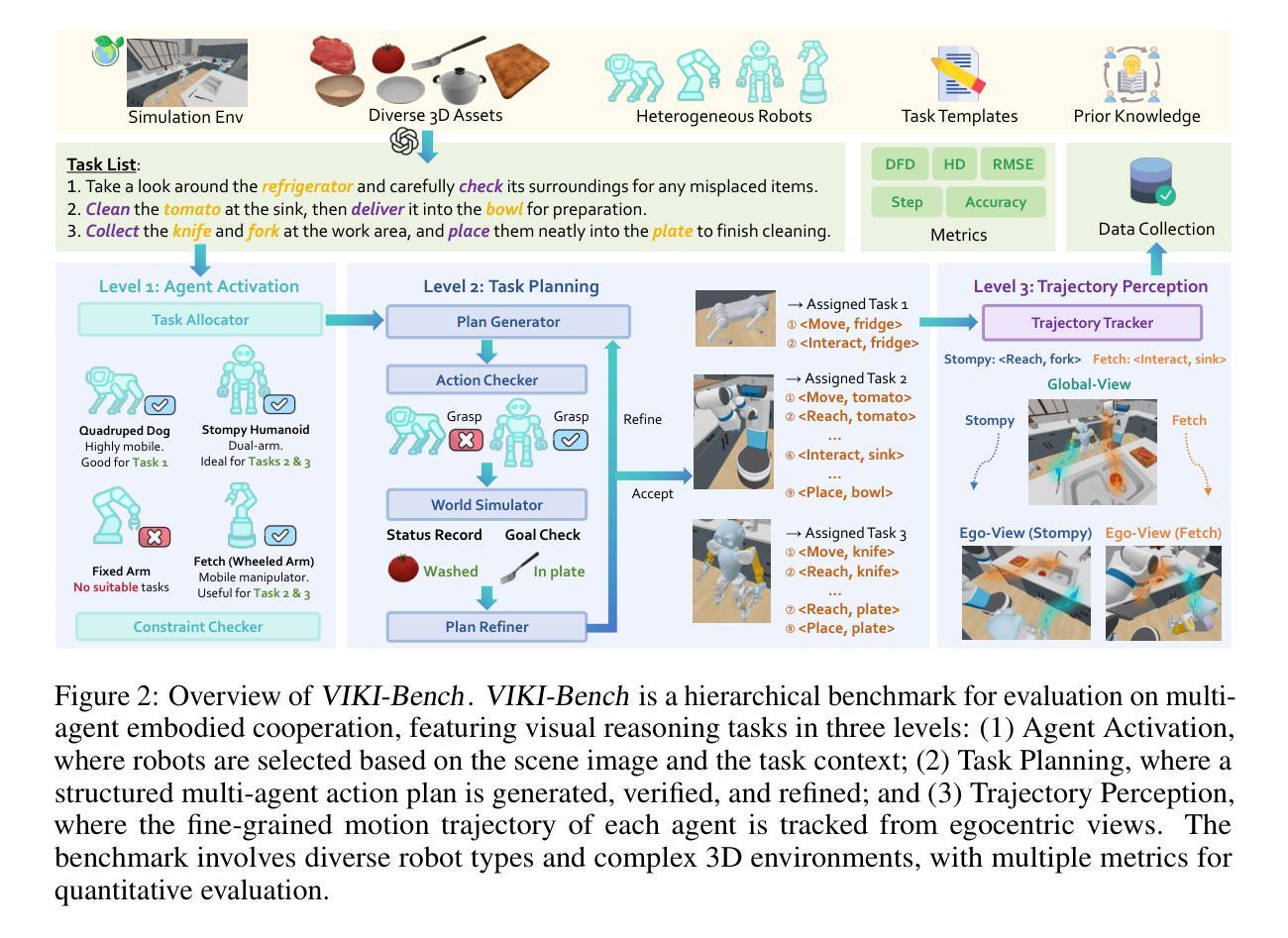 Simulation Env
Diverse 3D Assets
Heterogeneous Robots
Task Templates
Prior Knowledge

Task List:
1. Take a look around the refrigerator and carefully check its surroundings for any misplaced items.
2. Clean the tomato at the sink, then deliver it into the bowl for preparation.
3. Collect the knife and fork at the work area, and place them neatly into the plate to finish cleaning.

DFD
HD
RMSE
Step
Accuracy
Metrics

Data Collection

Level 1: Agent Activation
Task Allocator
Quadruped Dog
Highly mobile.
Good for Task 1
Stompy Humanoid
Dual-arm.
Ideal for Tasks 2 & 3
Fixed Arm
No suitable tasks
Fetch (Wheeled Arm)
Mobile manipulator.
Useful for Task 2 & 3
Constraint Checker

Level 2: Task Planning
Plan Generator
Action Checker
Grasp
Grasp
World Simulator
Status Record
Goal Check
Washed
In plate
Plan Refiner
Refine
Accept

→ Assigned Task 1
① <Move, fridge>
② <Interact, fridge>

→ Assigned Task 2
① <Move, tomato>
② <Reach, tomato>
...
⑥ <Interact, sink>
...
⑨ <Place, bowl>

→ Assigned Task 3
① <Move, knife>
② <Reach, knife>
...
⑦ <Reach, plate>
⑧ <Place, plate>

Level 3: Trajectory Perception
Trajectory Tracker
Stompy: <Reach, fork>
Fetch: <Interact, sink>
Global-View
Stompy
Fetch
Ego-View (Stompy)
Ego-View (Fetch)

Figure 2: Overview of VIKI-Bench. VIKI-Bench is a hierarchical benchmark for evaluation on multi-agent embodied cooperation, featuring visual reasoning tasks in three levels: (1) Agent Activation, where robots are selected based on the scene image and the task context; (2) Task Planning, where a structured multi-agent action plan is generated, verified, and refined; and (3) Trajectory Perception, where the fine-grained motion trajectory of each agent is tracked from egocentric views. The benchmark involves diverse robot types and complex 3D environments, with multiple metrics for quantitative evaluation.