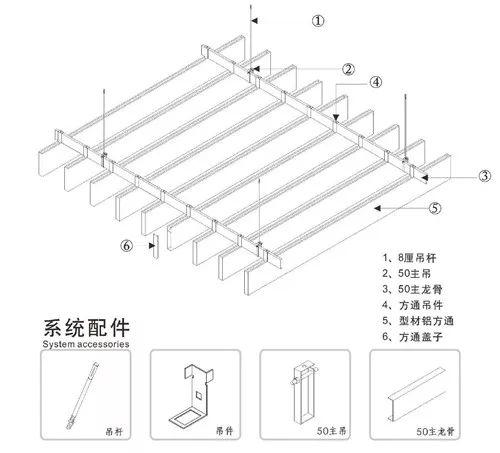 ①

②

④

③

⑤

⑥

1、8厘吊杆
2、50主吊
3、50主龙骨
4、方通吊件
5、型材铝方通
6、方通盖子

系统配件
System accessories

吊杆

吊件

50主吊

50主龙骨