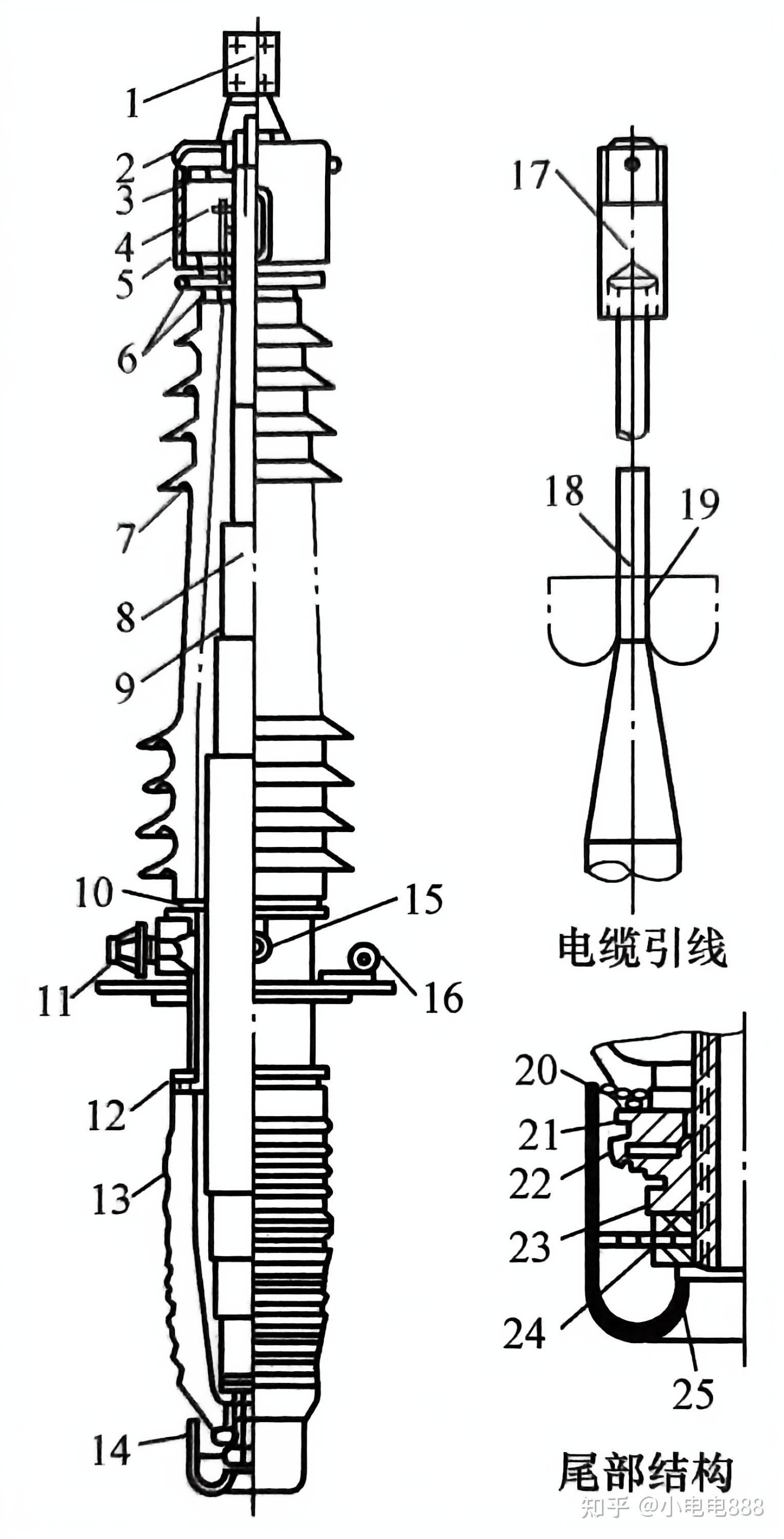 1
2
3
4
5
6
7
8
9
10
11
12
13
14
15
16
17
18
19
电缆引线
20
21
22
23
24
25
尾部结构
知乎 @小电电888