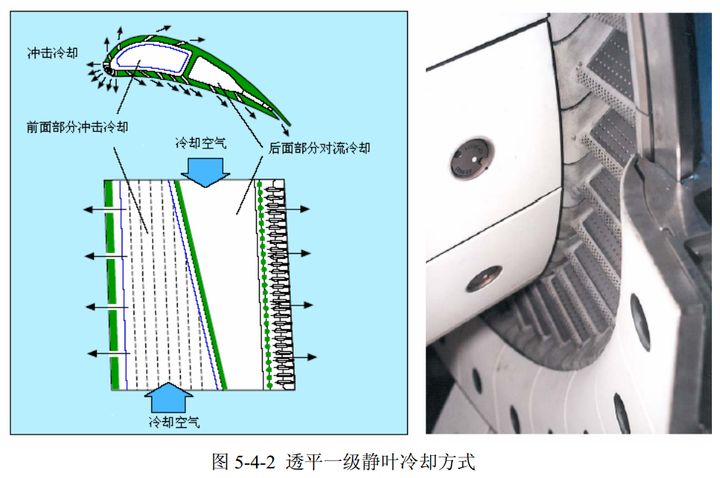 冲击冷却

前面部分冲击冷却

冷却空气

后面部分对流冷却

冷却空气

图 5-4-2 透平一级静叶冷却方式