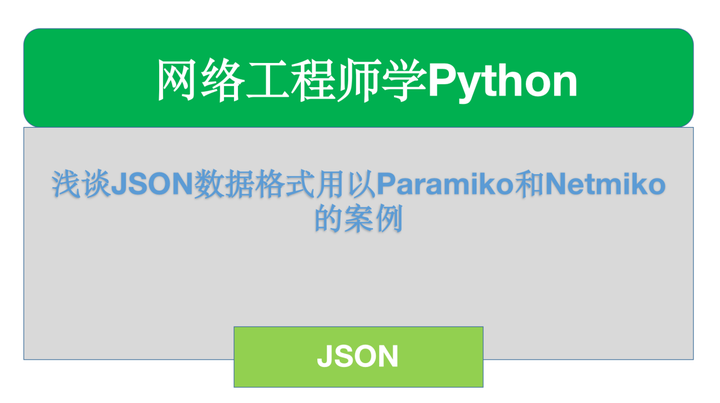 网络工程师学Python

浅谈JSON数据格式用以Paramiko和Netmiko的案例

JSON