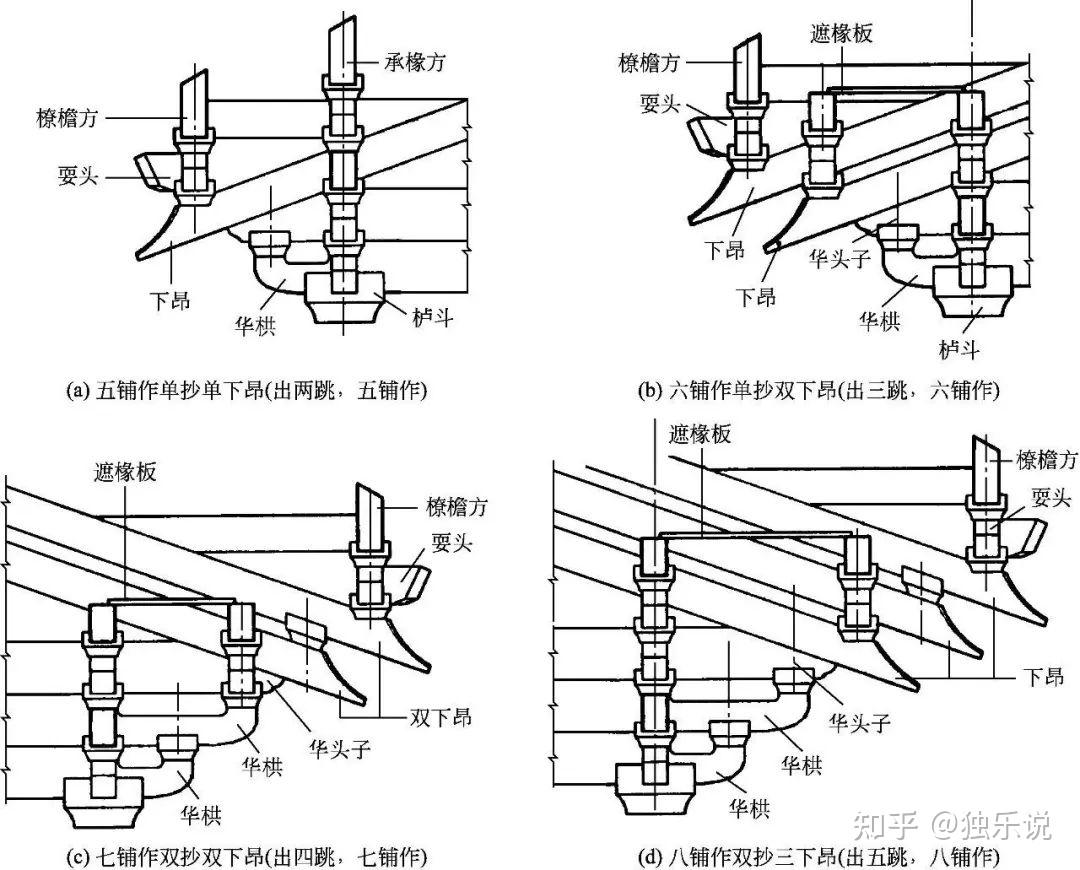 承椽方
橑檐方
耍头
下昂
华栱
栌斗

(a) 五铺作单抄单下昂(出两跳，五铺作)

遮椽板
橑檐方
耍头
下昂
下昂
华头子
华栱
栌斗

(b) 六铺作单抄双下昂(出三跳，六铺作)

遮椽板
橑檐方
耍头
双下昂
华头子
华栱
华栱

(c) 七铺作双抄双下昂(出四跳，七铺作)

遮椽板
橑檐方
耍头
下昂
华头子
华栱
华栱

(d) 八铺作双抄三下昂(出五跳，八铺作)

知乎 @独乐说