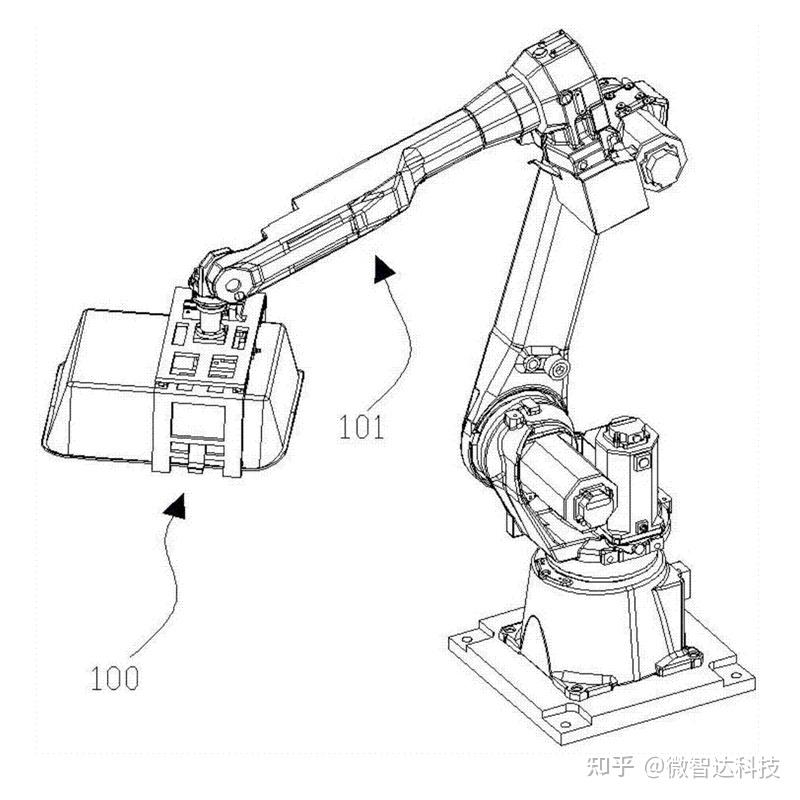 101

100

知乎 @微智达科技