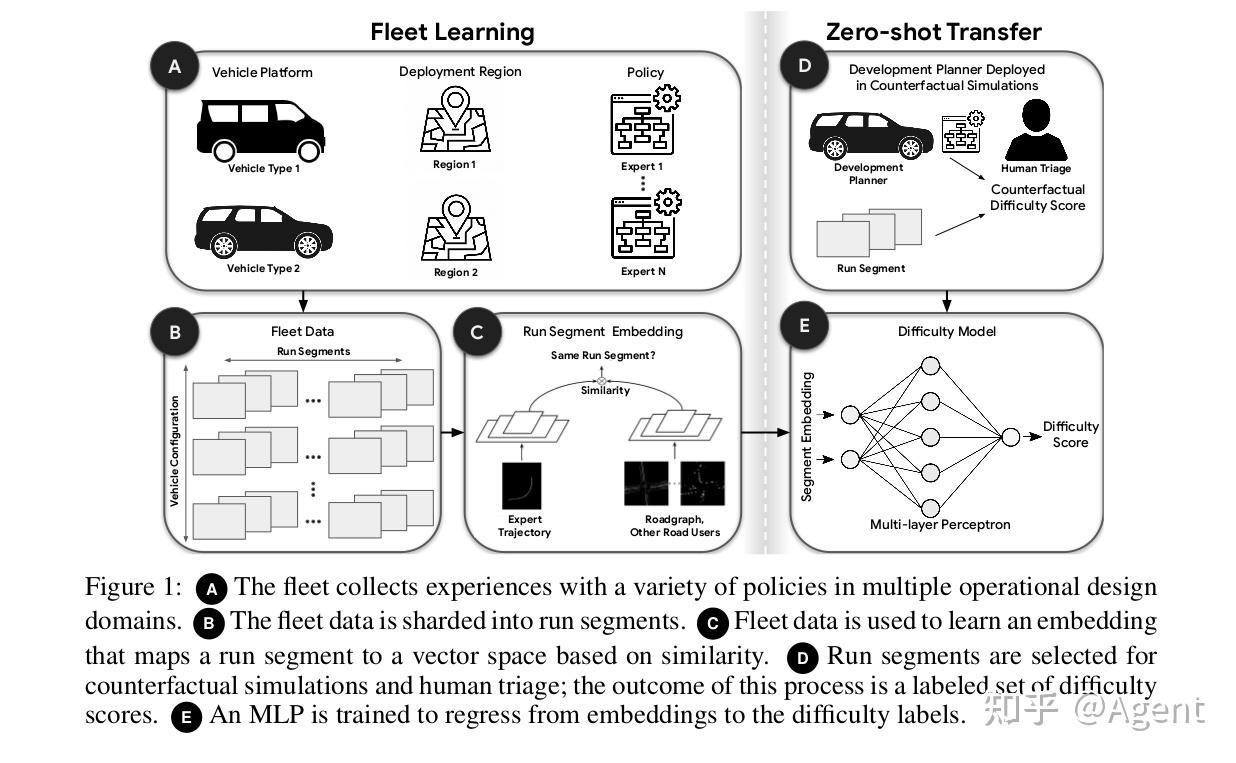 Fleet Learning

Zero-shot Transfer

A

Vehicle Platform

Vehicle Type 1

Vehicle Type 2

Deployment Region

Region 1

Region 2

Policy

Expert 1

Expert N

D

Development Planner Deployed in Counterfactual Simulations

Development Planner

Human Triage

Counterfactual Difficulty Score

Run Segment

B

Fleet Data

Run Segments

Vehicle Configuration

C

Run Segment Embedding

Same Run Segment?

Similarity

Expert Trajectory

Roadgraph, Other Road Users

E

Difficulty Model

Segment Embedding

Difficulty Score

Multi-layer Perceptron

Figure 1: A The fleet collects experiences with a variety of policies in multiple operational design domains. B The fleet data is sharded into run segments. C Fleet data is used to learn an embedding that maps a run segment to a vector space based on similarity. D Run segments are selected for counterfactual simulations and human triage; the outcome of this process is a labeled set of difficulty scores. E An MLP is trained to regress from embeddings to the difficulty labels.

知乎 @Agent