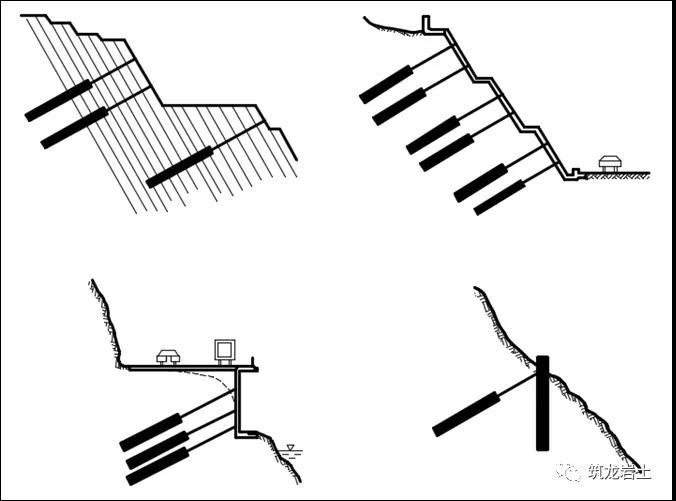 筑龙岩土