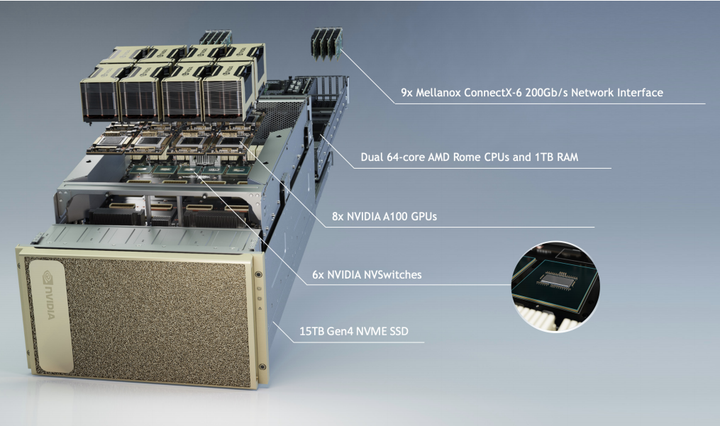 9x Mellanox ConnectX-6 200Gb/s Network Interface

Dual 64-core AMD Rome CPUs and 1TB RAM

8x NVIDIA A100 GPUs

6x NVIDIA NVSwitches

15TB Gen4 NVME SSD

NVIDIA