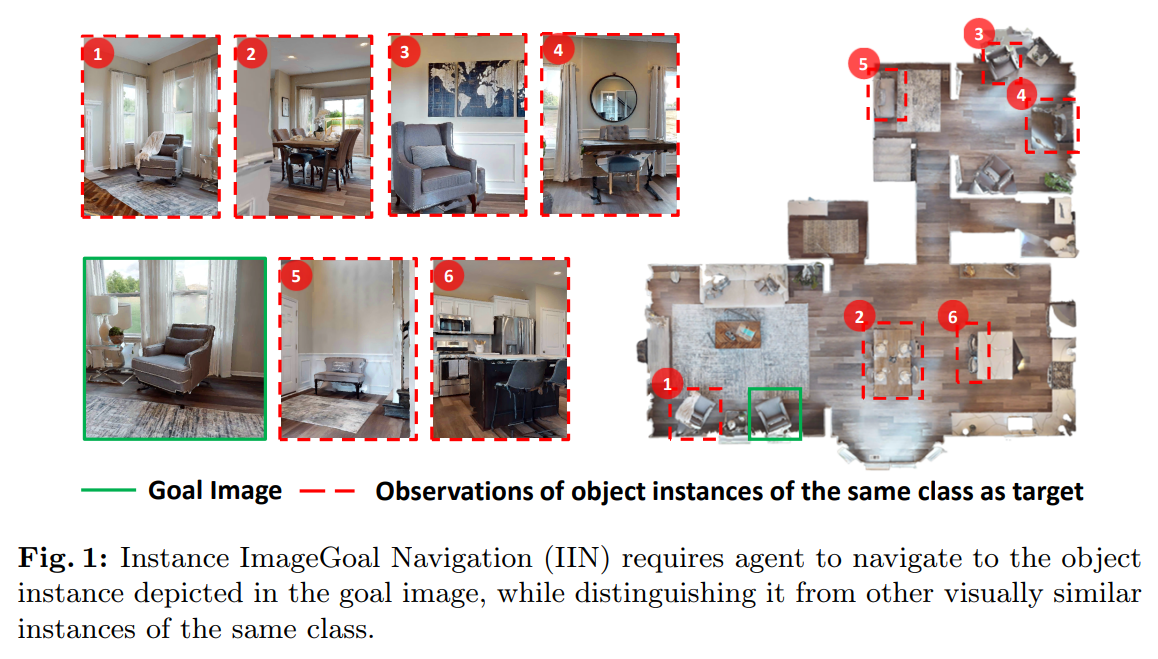 1 2 3 4

5 6

5 3 4

2 6

1

Goal Image

Observations of object instances of the same class as target

**Fig. 1:** Instance ImageGoal Navigation (IIN) requires agent to navigate to the object instance depicted in the goal image, while distinguishing it from other visually similar instances of the same class.