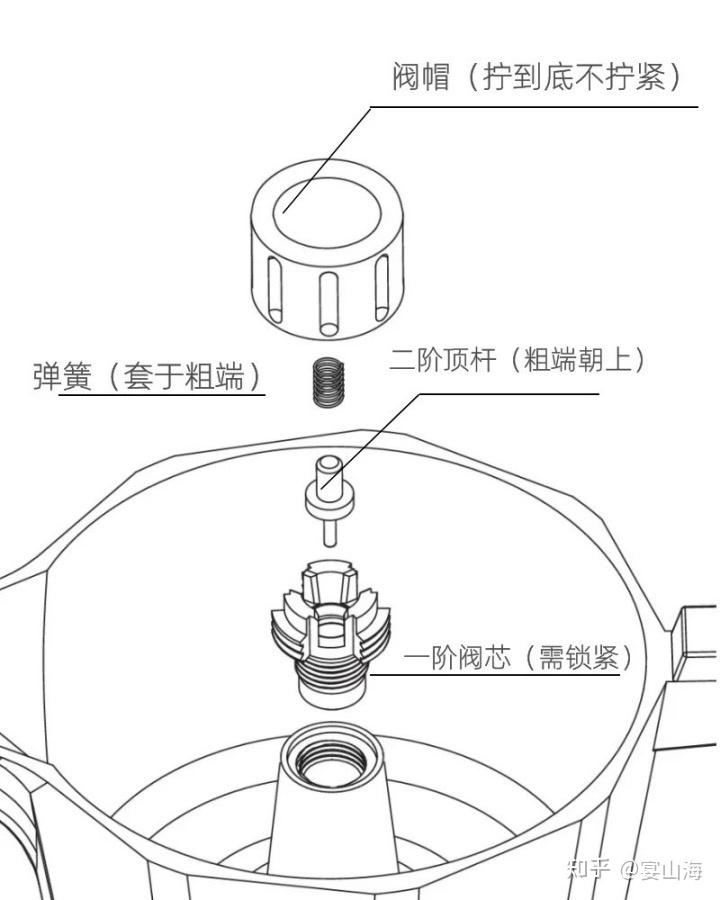 阀帽（拧到底不拧紧）

弹簧（套于粗端）

二阶顶杆（粗端朝上）

一阶阀芯（需锁紧）

知乎 @宴山海