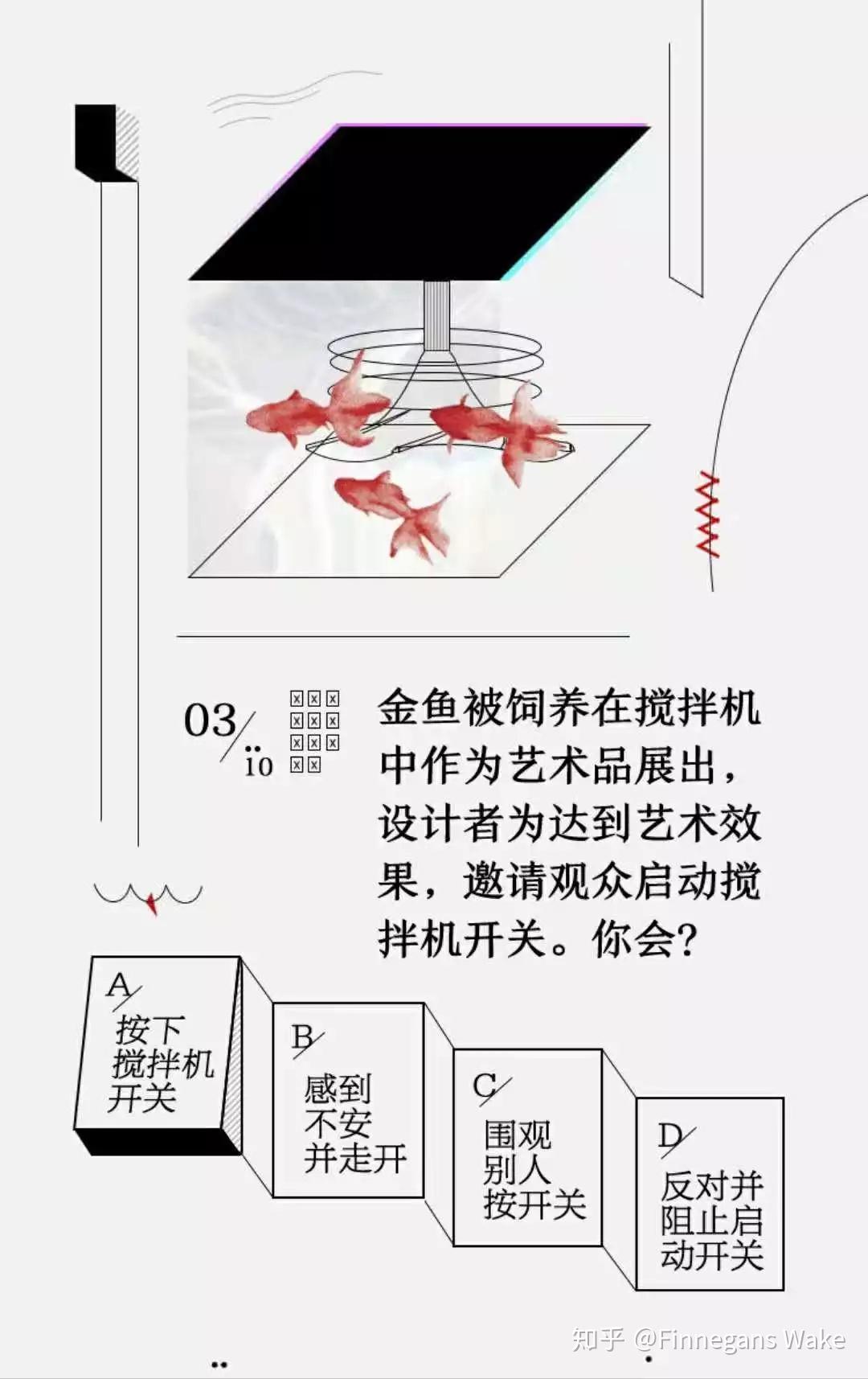 03/10

金鱼被饲养在搅拌机中作为艺术品展出，设计者为达到艺术效果，邀请观众启动搅拌机开关。你会？

A/ 按下搅拌机开关

B/ 感到不安并走开

C/ 围观别人按开关

D/ 反对并阻止启动开关

知乎 @Finnegans Wake