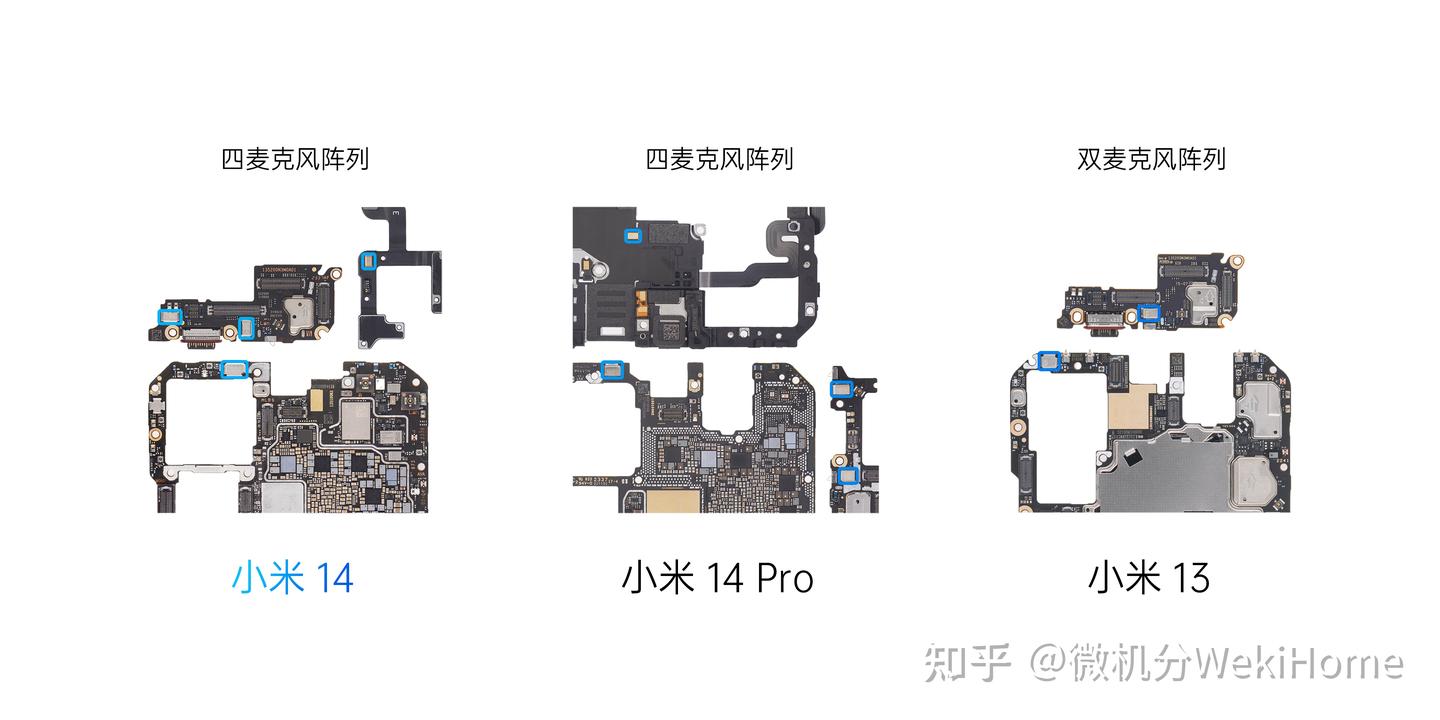 四麦克风阵列

四麦克风阵列

双麦克风阵列

小米 14

小米 14 Pro

小米 13

知乎 @微机分WekiHome