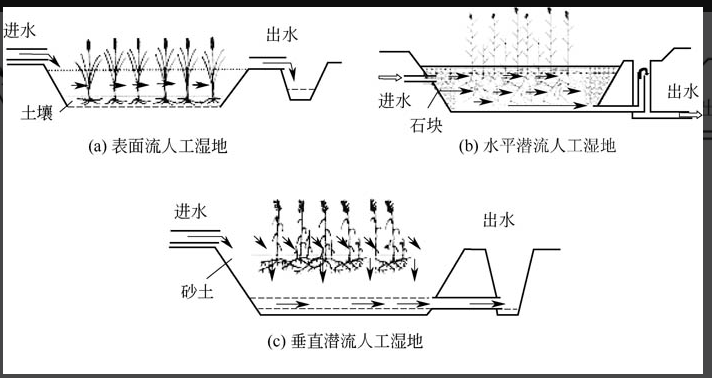 进水

出水

土壤

(a) 表面流人工湿地

进水

石块

出水

(b) 水平潜流人工湿地

进水

出水

砂土

(c) 垂直潜流人工湿地