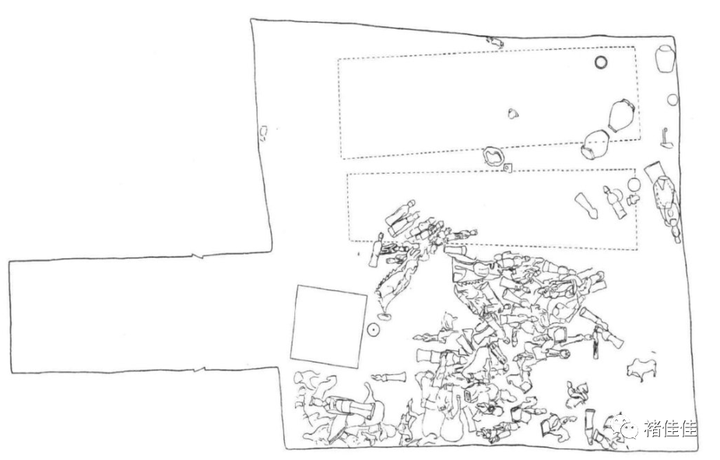 褚佳佳