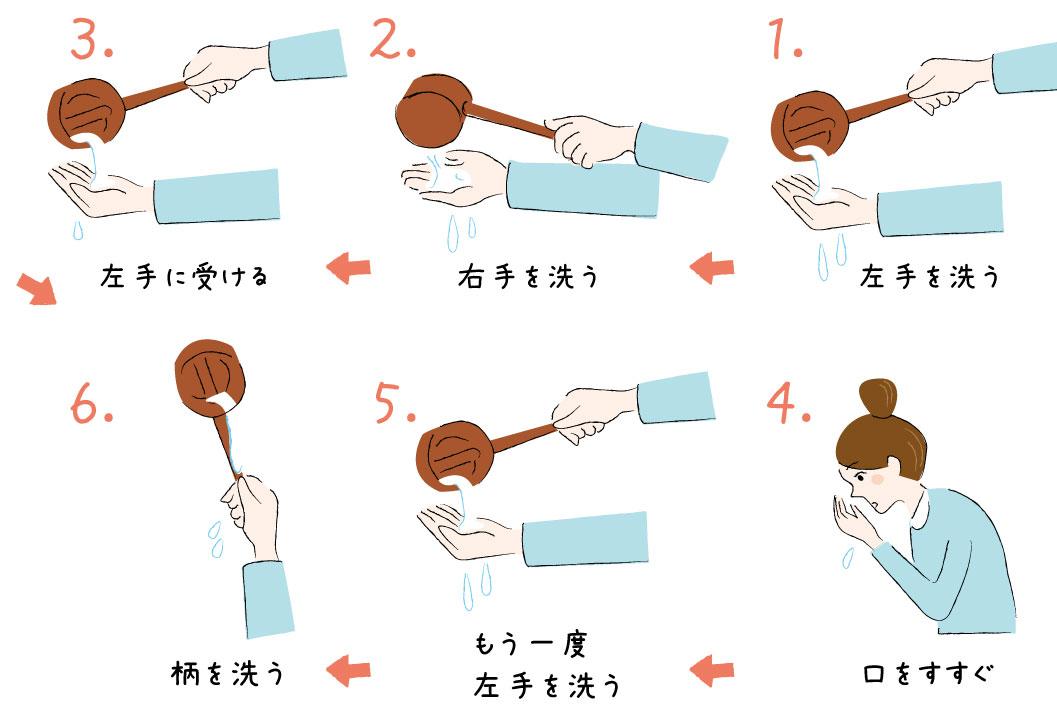 1.
左手を洗う

2.
右手を洗う

3.
左手に受ける

4.
口をすすぐ

5.
もう一度
左手を洗う

6.
柄を洗う