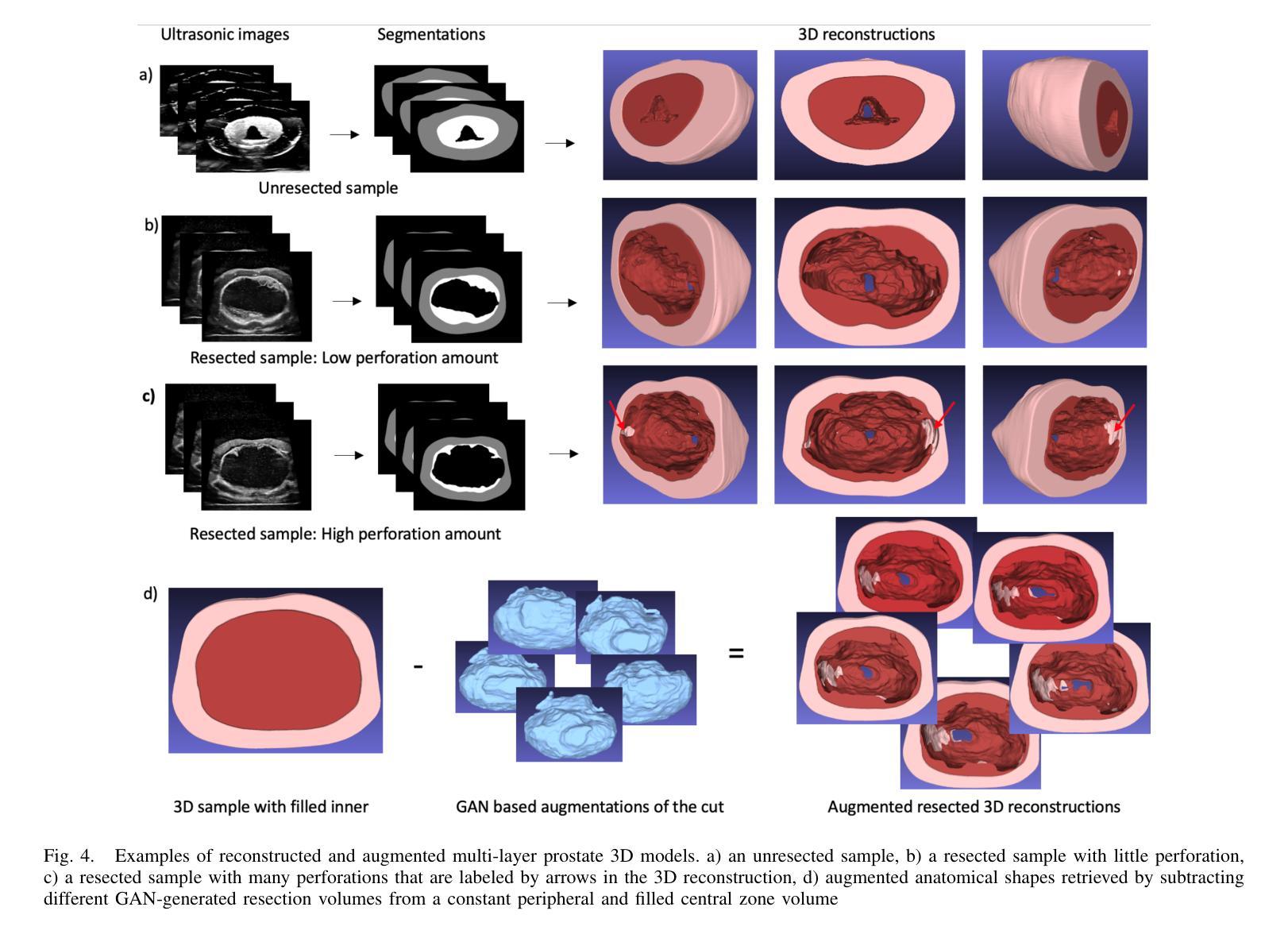 Ultrasonic images Segmentations 3D reconstructions

a)

Unresected sample

b)

Resected sample: Low perforation amount

c)

Resected sample: High perforation amount

d)

-

=

3D sample with filled inner GAN based augmentations of the cut Augmented resected 3D reconstructions

Fig. 4. Examples of reconstructed and augmented multi-layer prostate 3D models. a) an unresected sample, b) a resected sample with little perforation, c) a resected sample with many perforations that are labeled by arrows in the 3D reconstruction, d) augmented anatomical shapes retrieved by subtracting different GAN-generated resection volumes from a constant peripheral and filled central zone volume