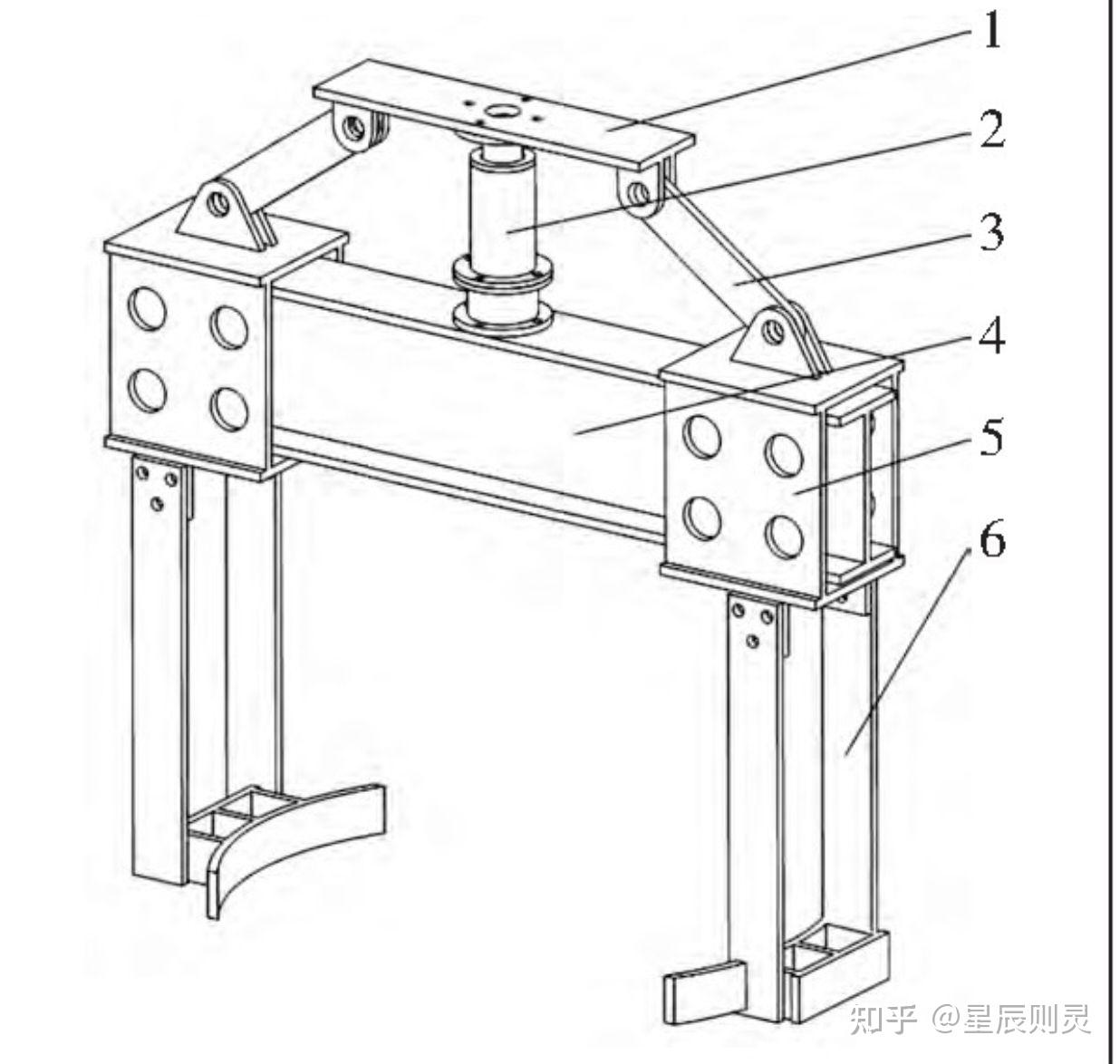 1
2
3
4
5
6
知乎 @星辰则灵