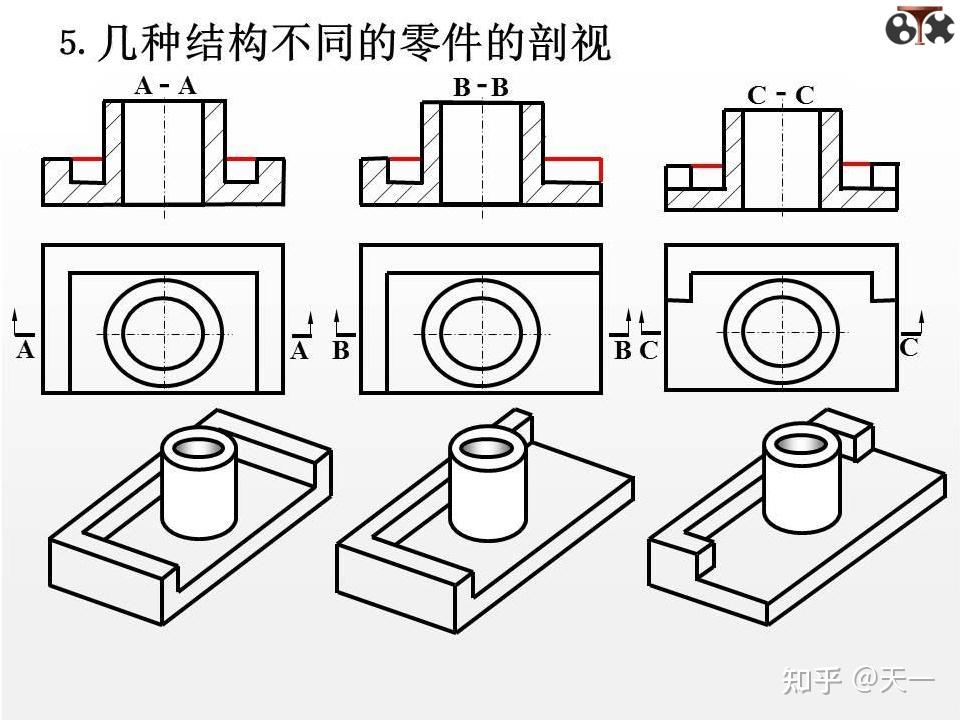 5. 几种结构不同的零件的剖视

A - A

B - B

C - C

A

A

B

B

C

C

知乎 @天一