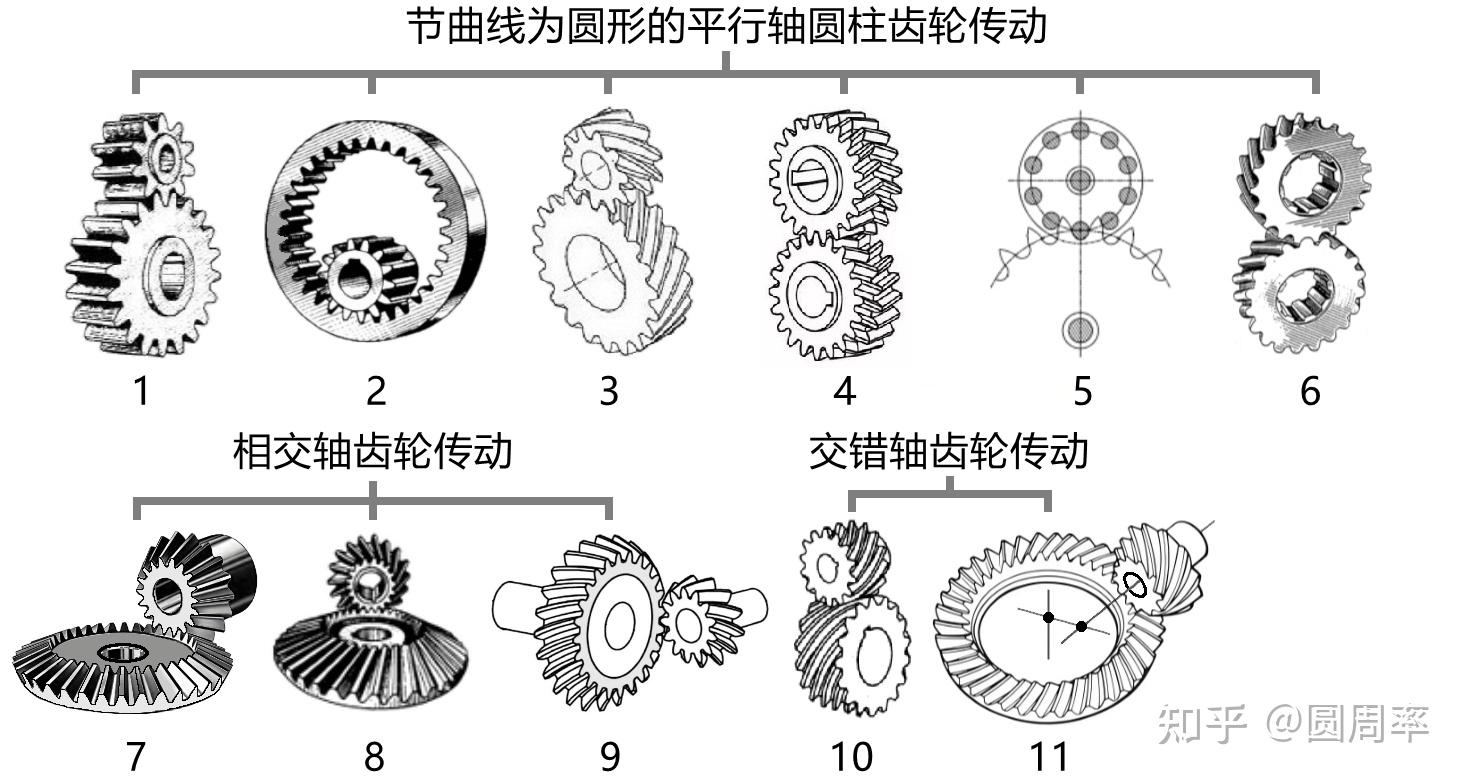 节曲线为圆形的平行轴圆柱齿轮传动

1 2 3 4 5 6

相交轴齿轮传动

交错轴齿轮传动

7 8 9 10 11

知乎 @圆周率