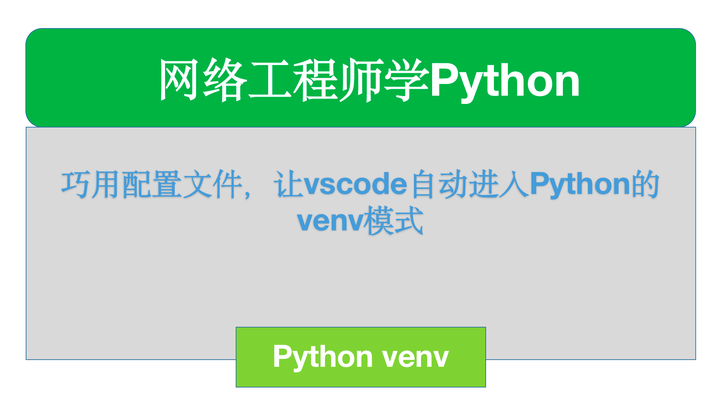 网络工程师学Python

巧用配置文件，让vscode自动进入Python的venv模式

Python venv