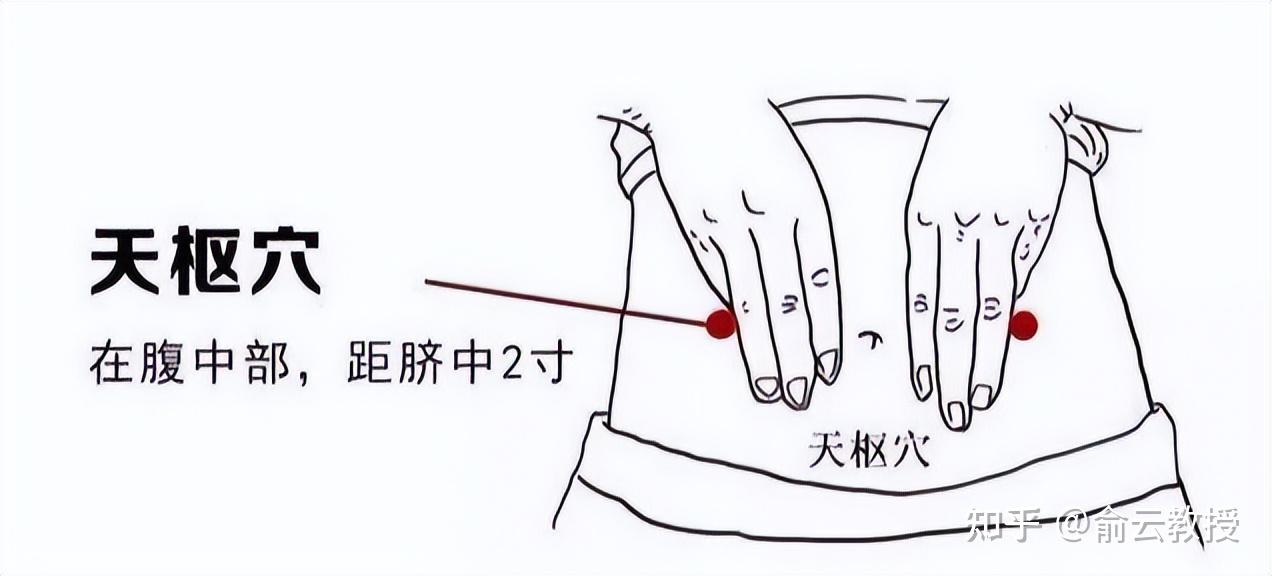 天枢穴

在腹中部，距脐中2寸

天枢穴

知乎 @俞云教授